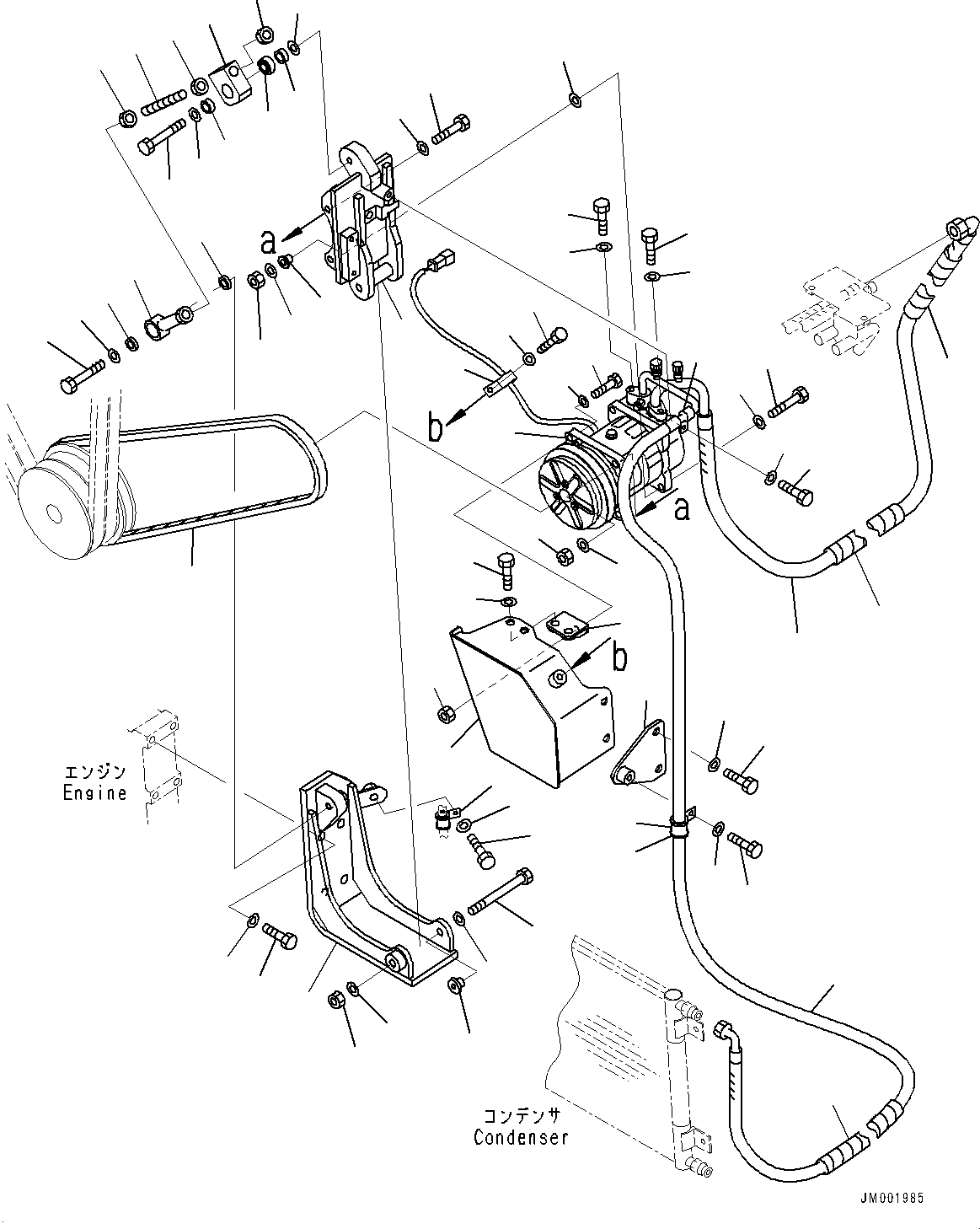 a
b
a
b
エンジン
Engine
コンデンサ
Condenser
JM001985