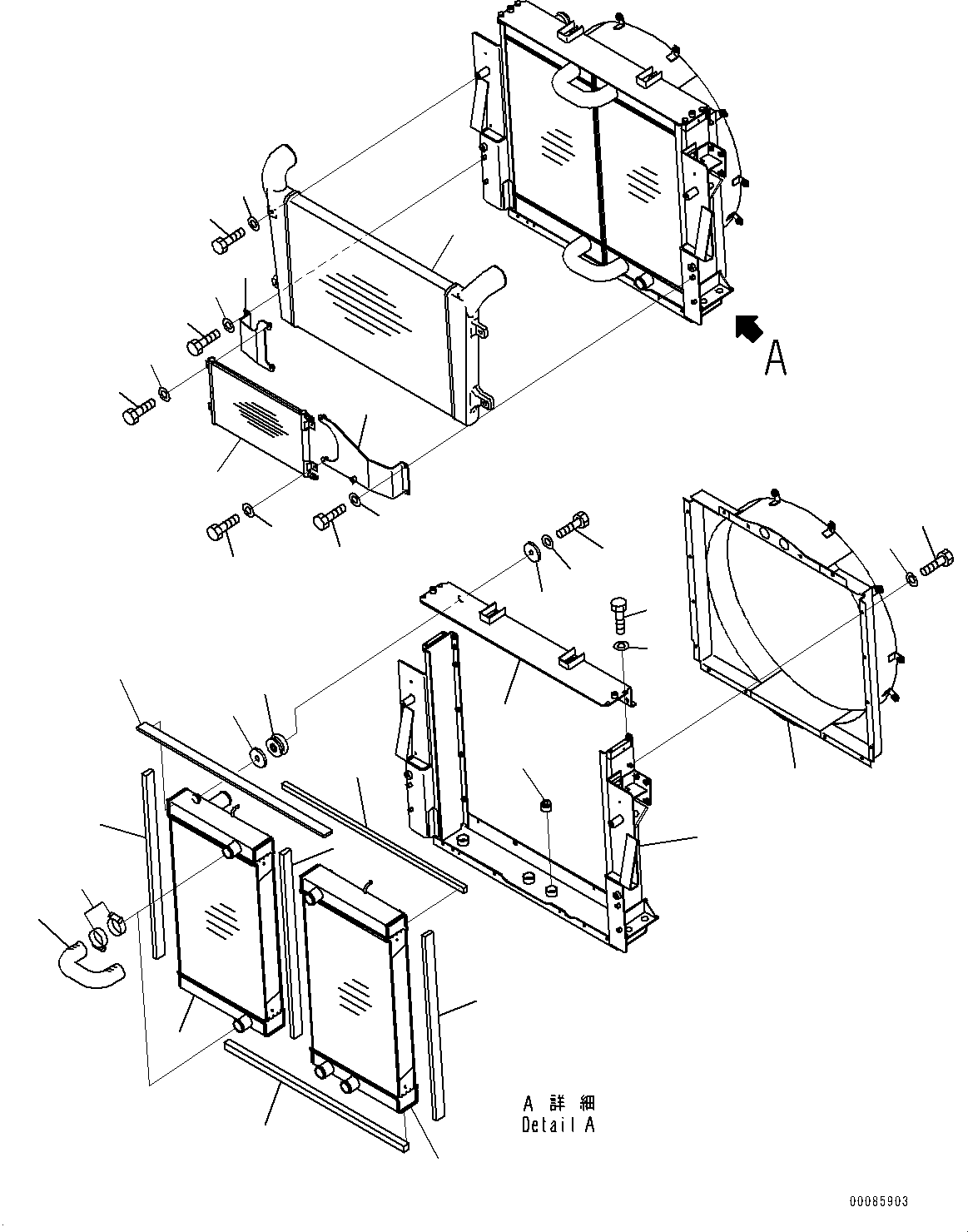 A

A 詳 細
Detail A

00085903