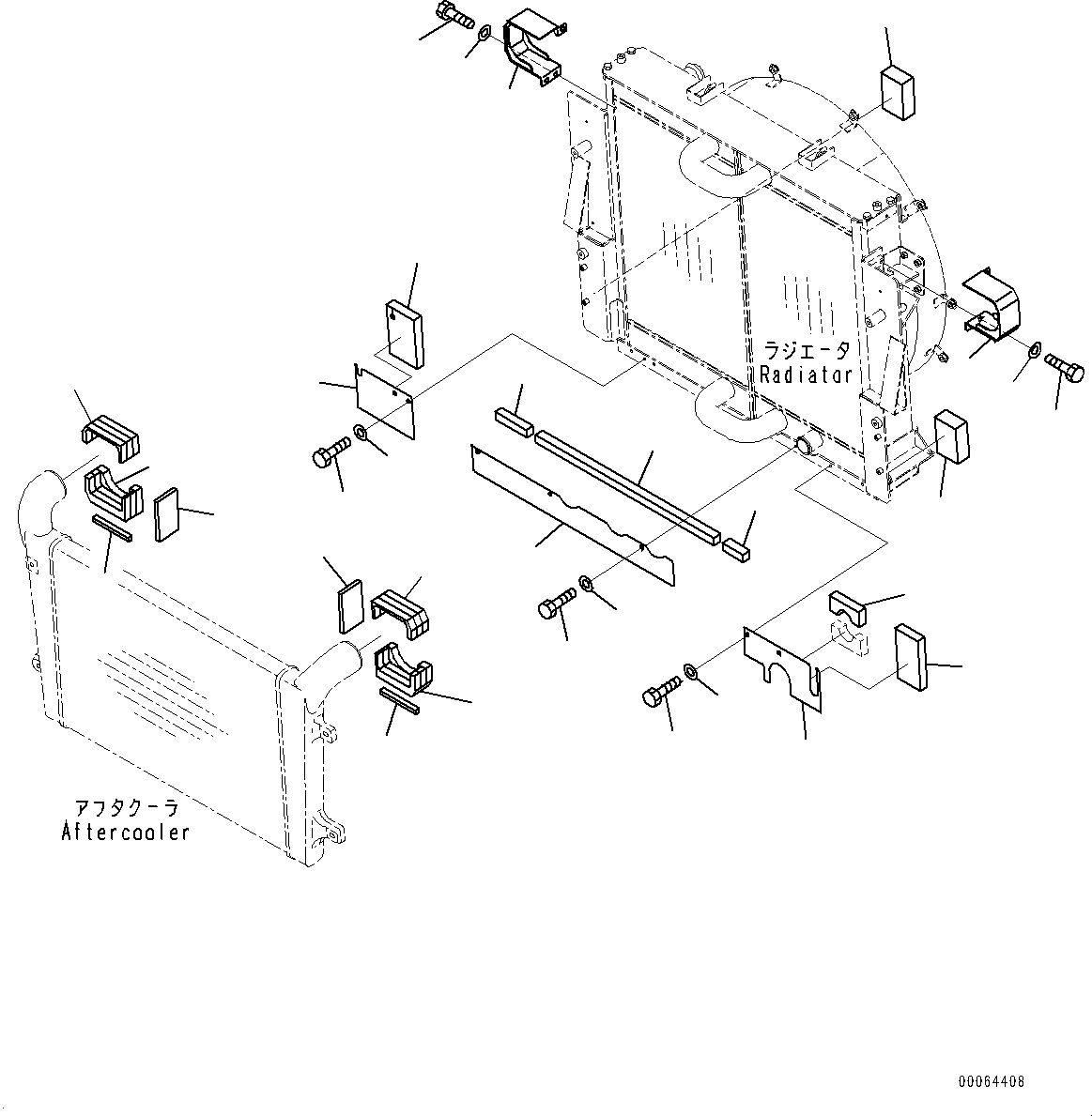 ラジエータ
Radiator

アフタクーラ
Aftercooler

00064408