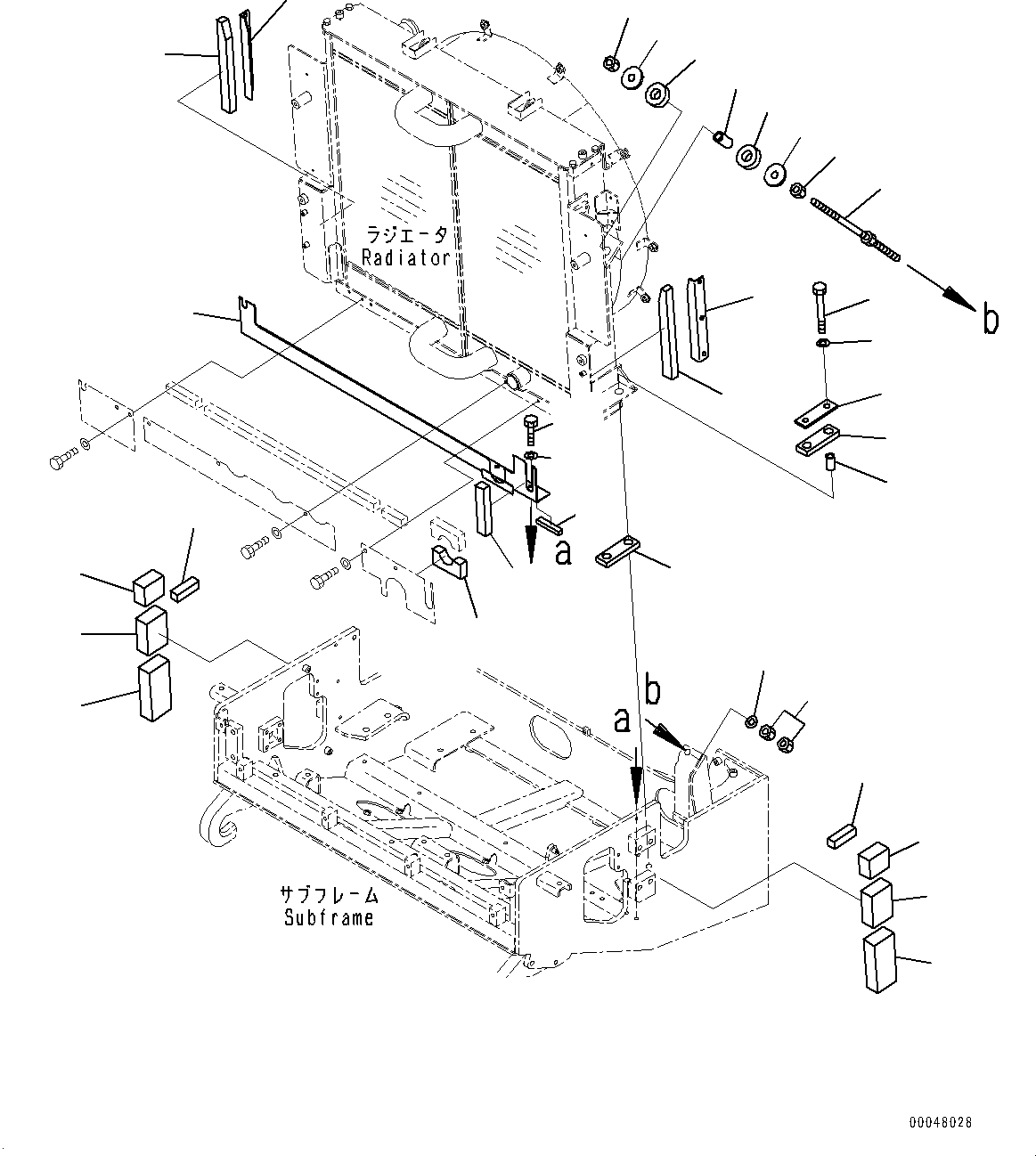 ラジエータ
Radiator

b

a

b

a

サブフレーム
Subframe

00048028