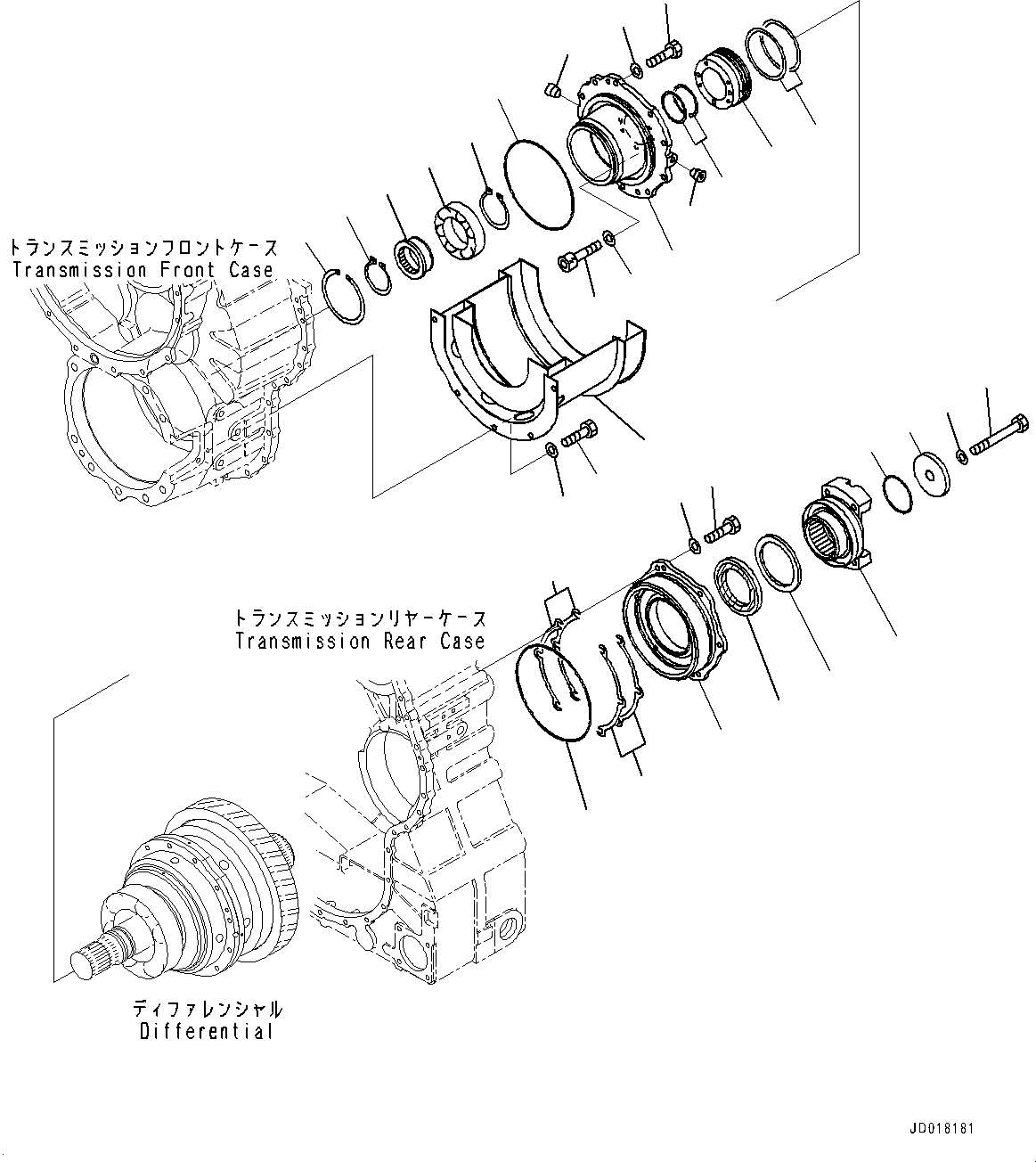 トランスミッションフロントケース
Transmission Front Case

トランスミッションリヤーケース
Transmission Rear Case

ディファレンシャル
Differential

JD018181