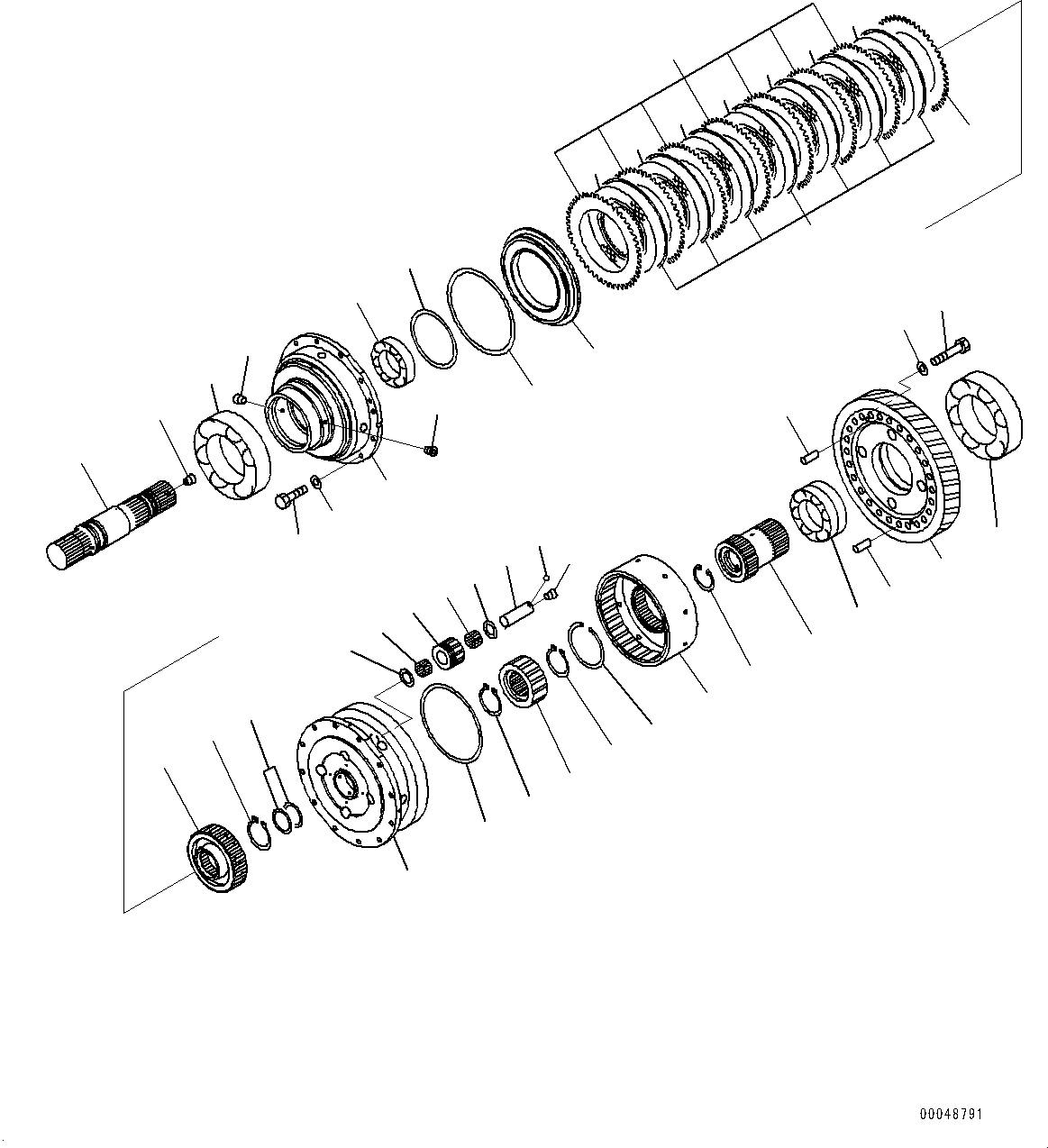 00048791