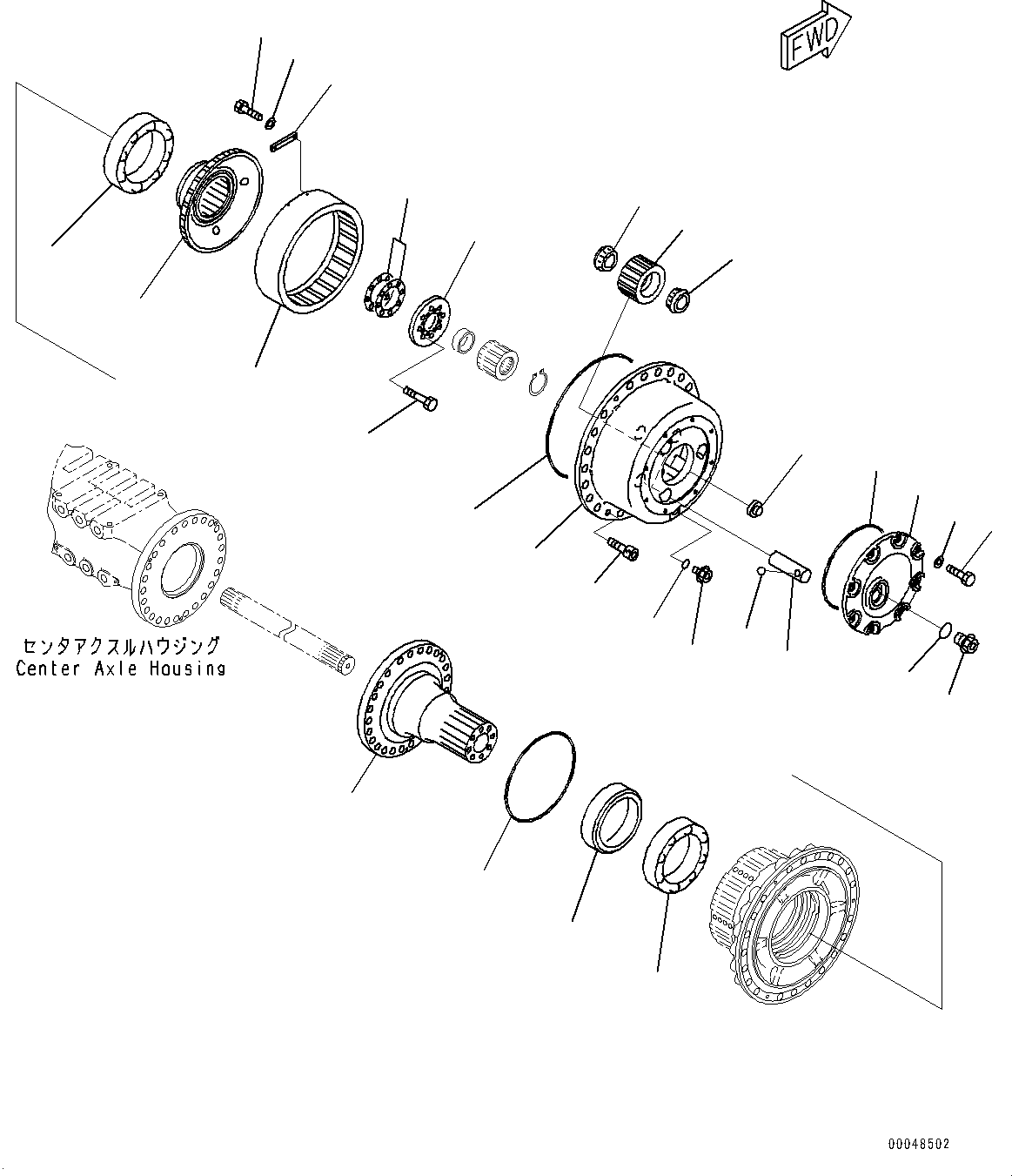 FWD

センタアクスルハウジング
Center Axle Housing

00048502