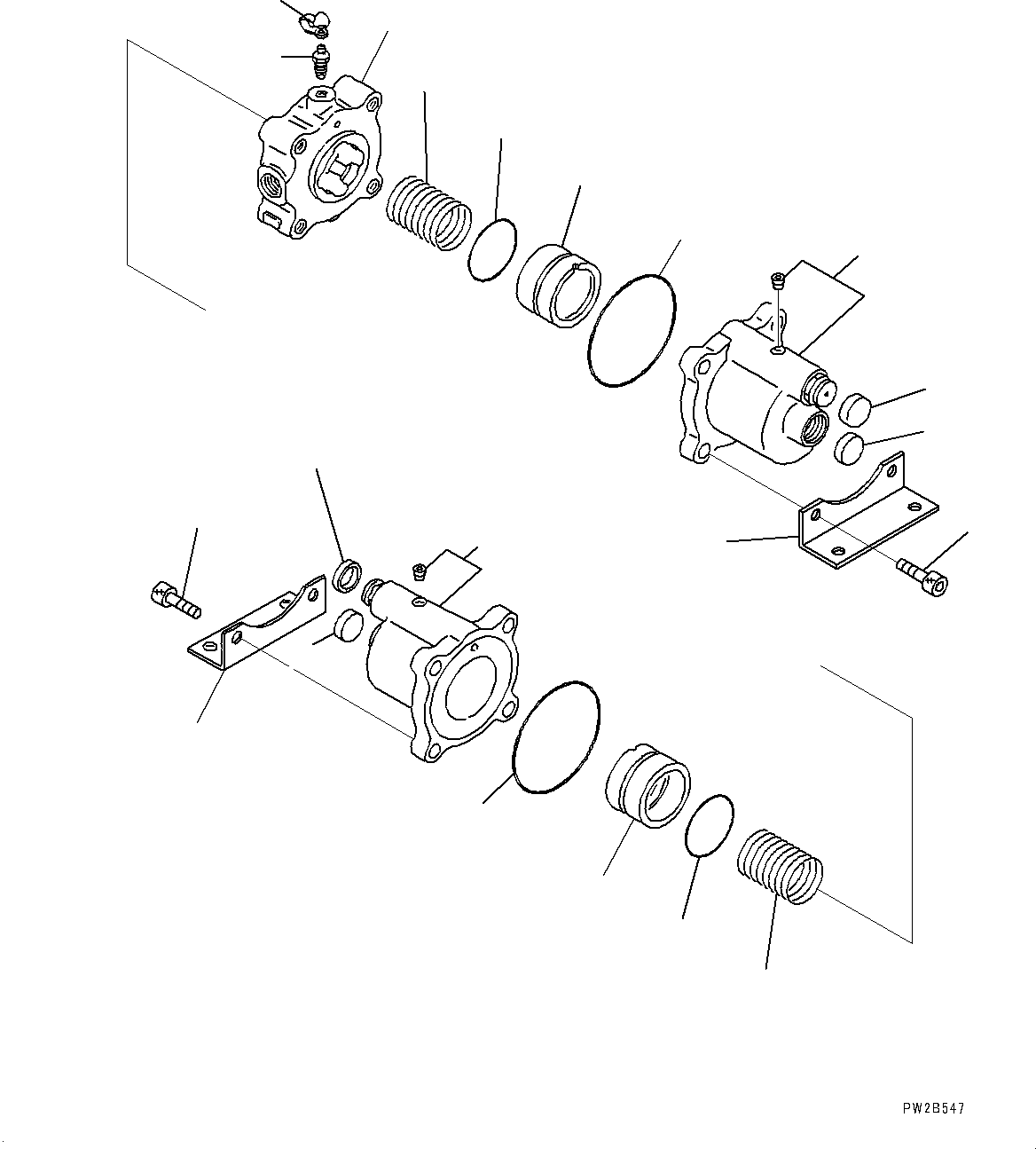 PW2B547