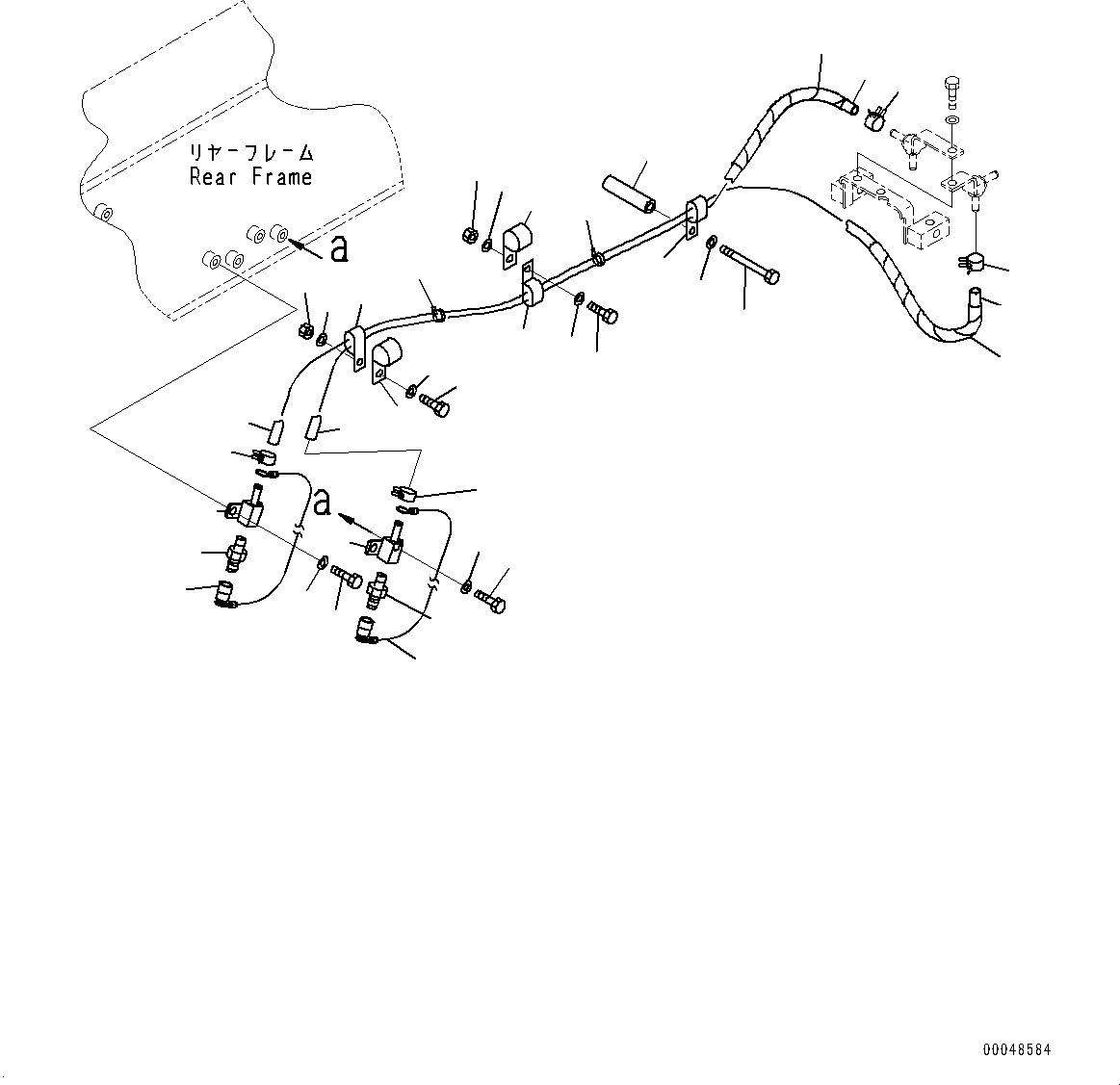 リヤーフレーム
Rear Frame

a

a

00048584