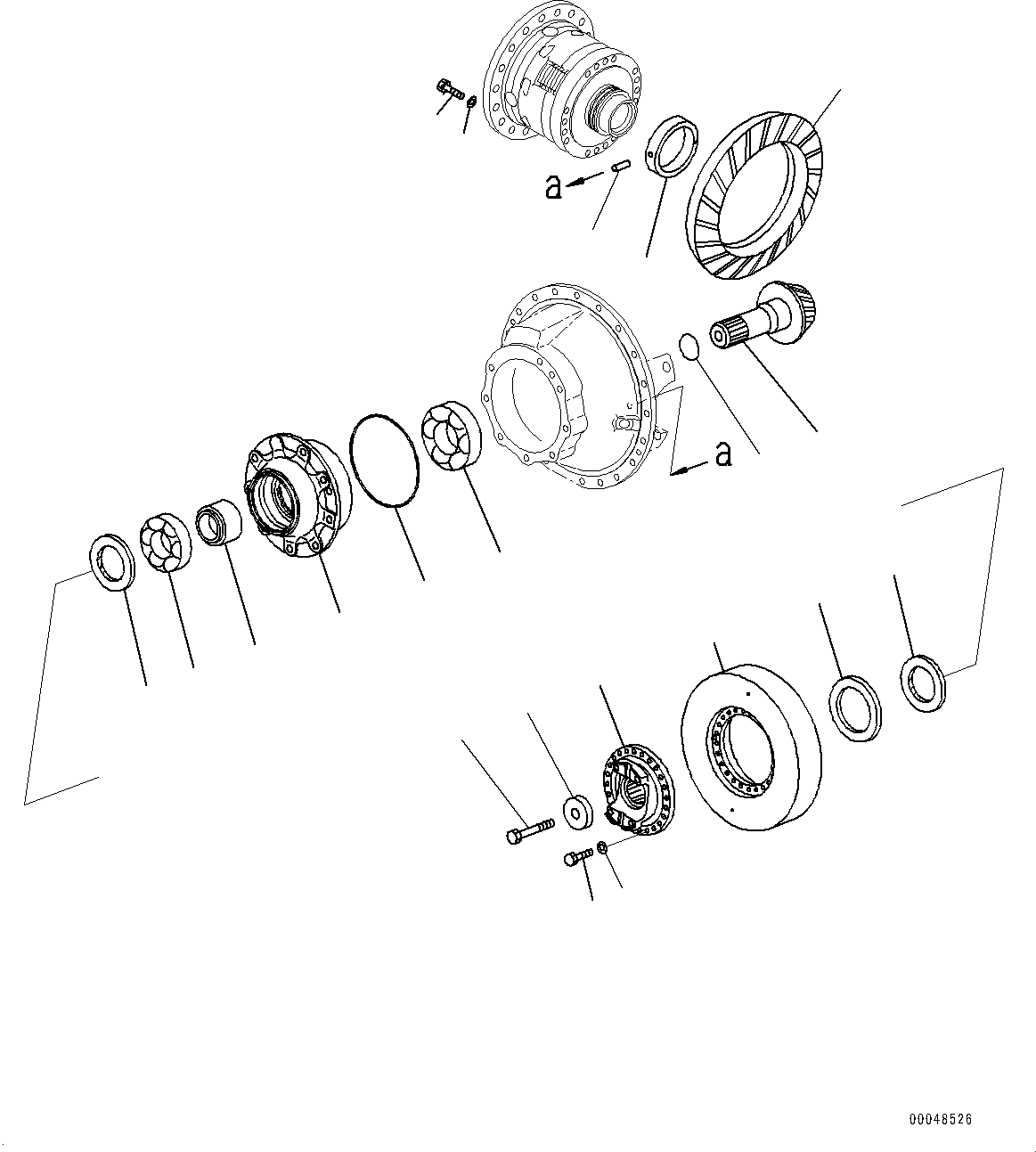 a

a

00048526