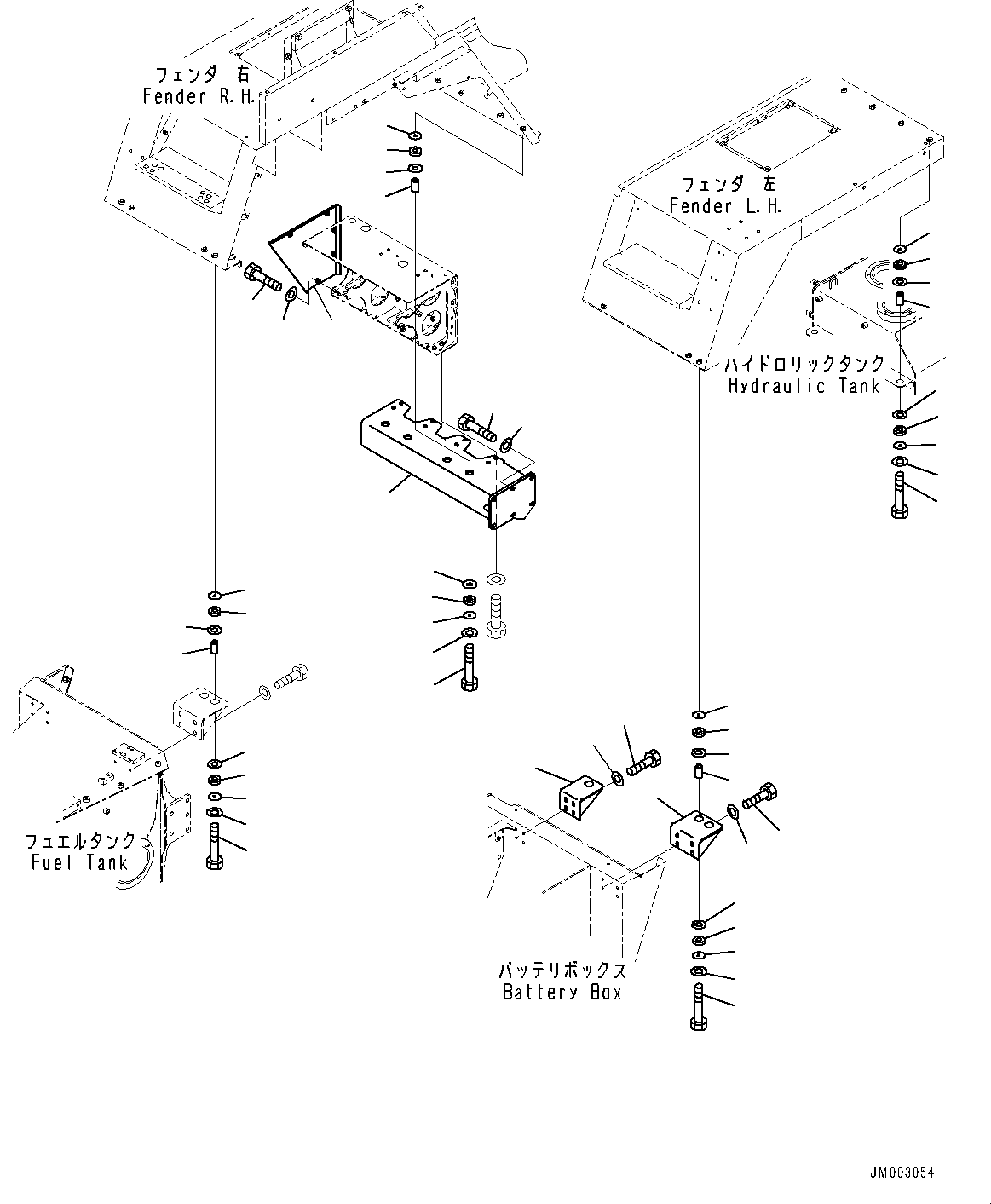 フェンダ 右
Fender R.H.

フェンダ 左
Fender L.H.

ハイドロリックタンク
Hydraulic Tank

フュエルタンク
Fuel Tank

バッテリボックス
Battery Box

JM003054