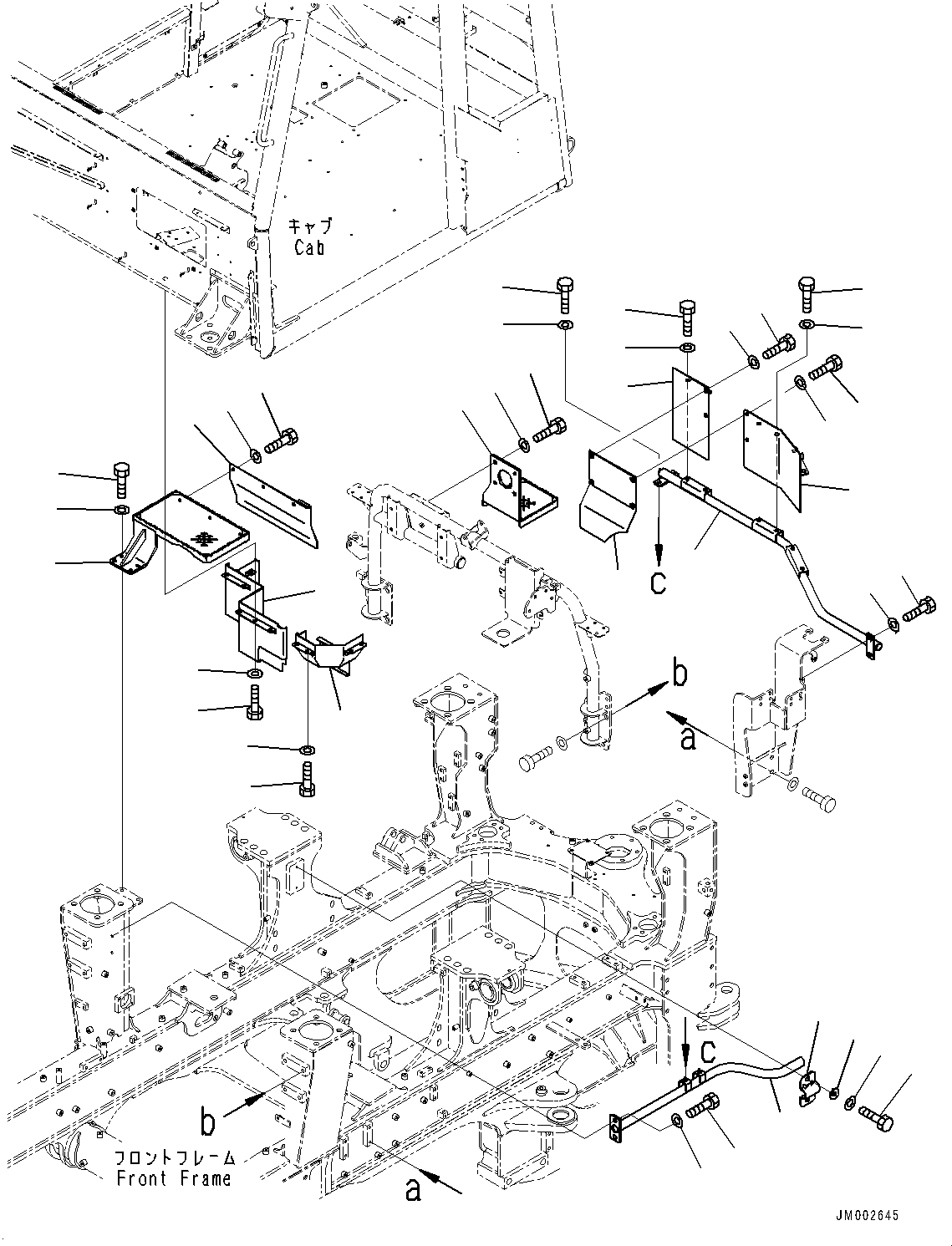 キャブ
Cab

c

b

a

c

b

フロントフレーム
Front Frame

a

JM002645