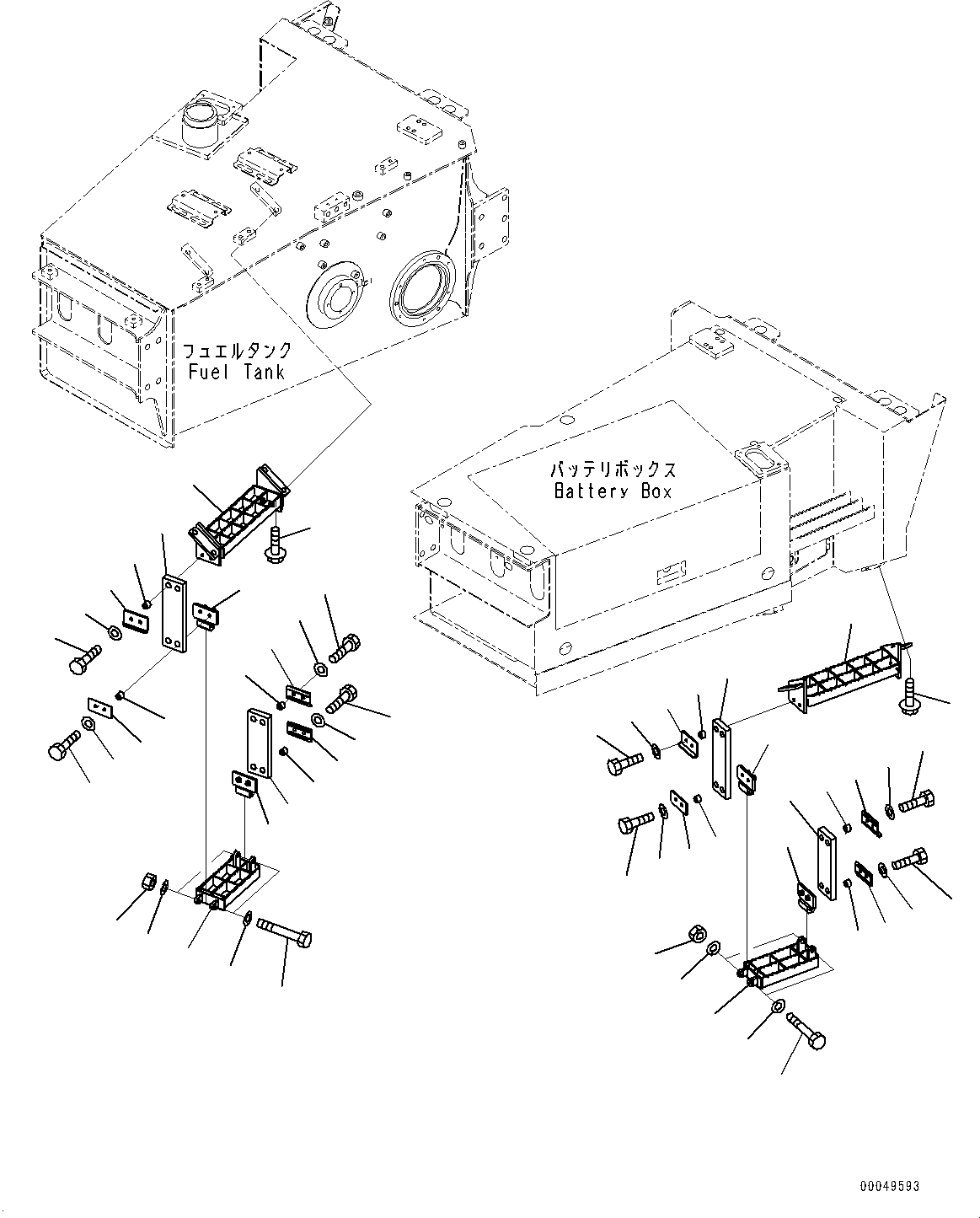 フュエルタンク
Fuel Tank

バッテリボックス
Battery Box

00049593