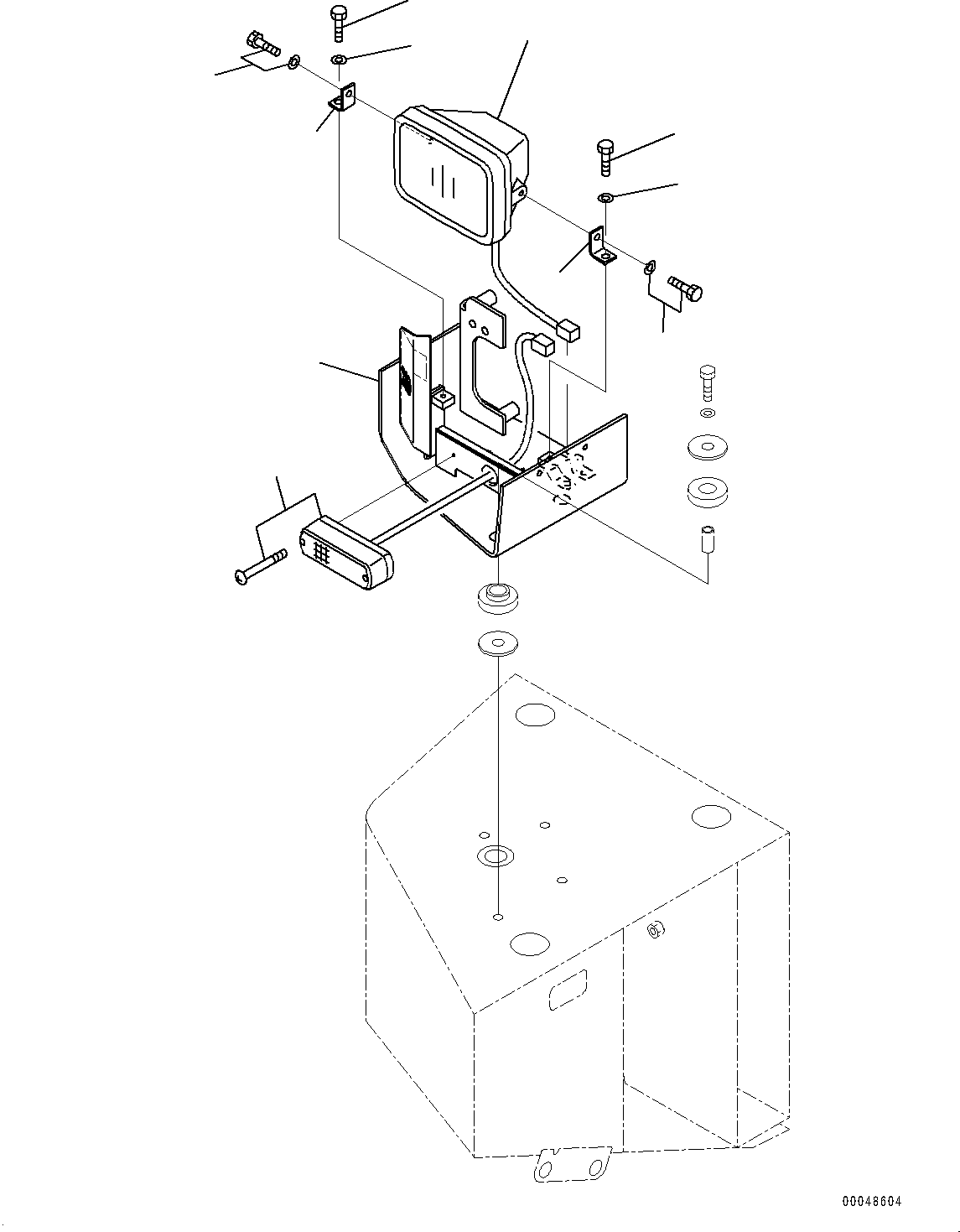 00048604