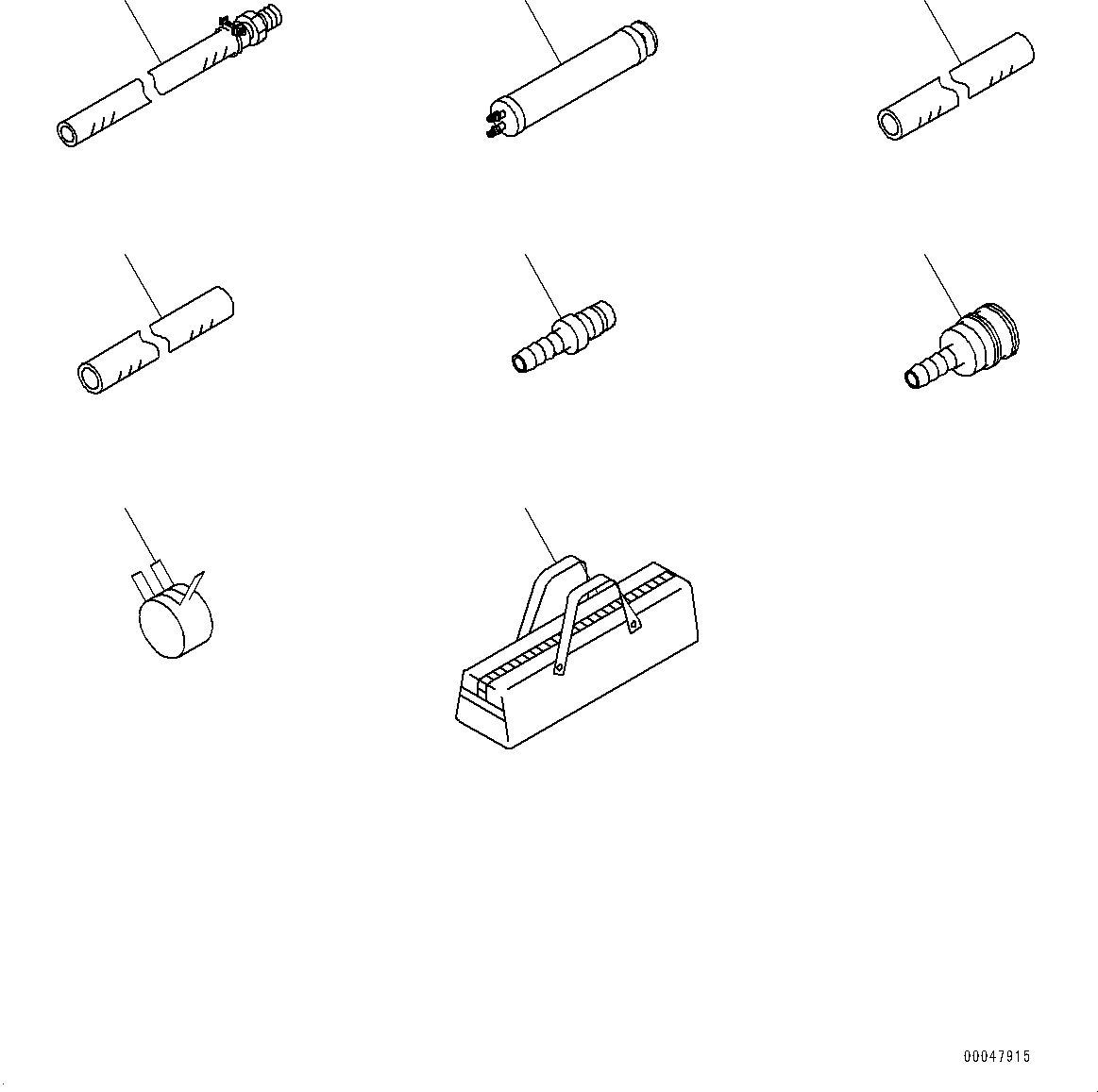 00047915