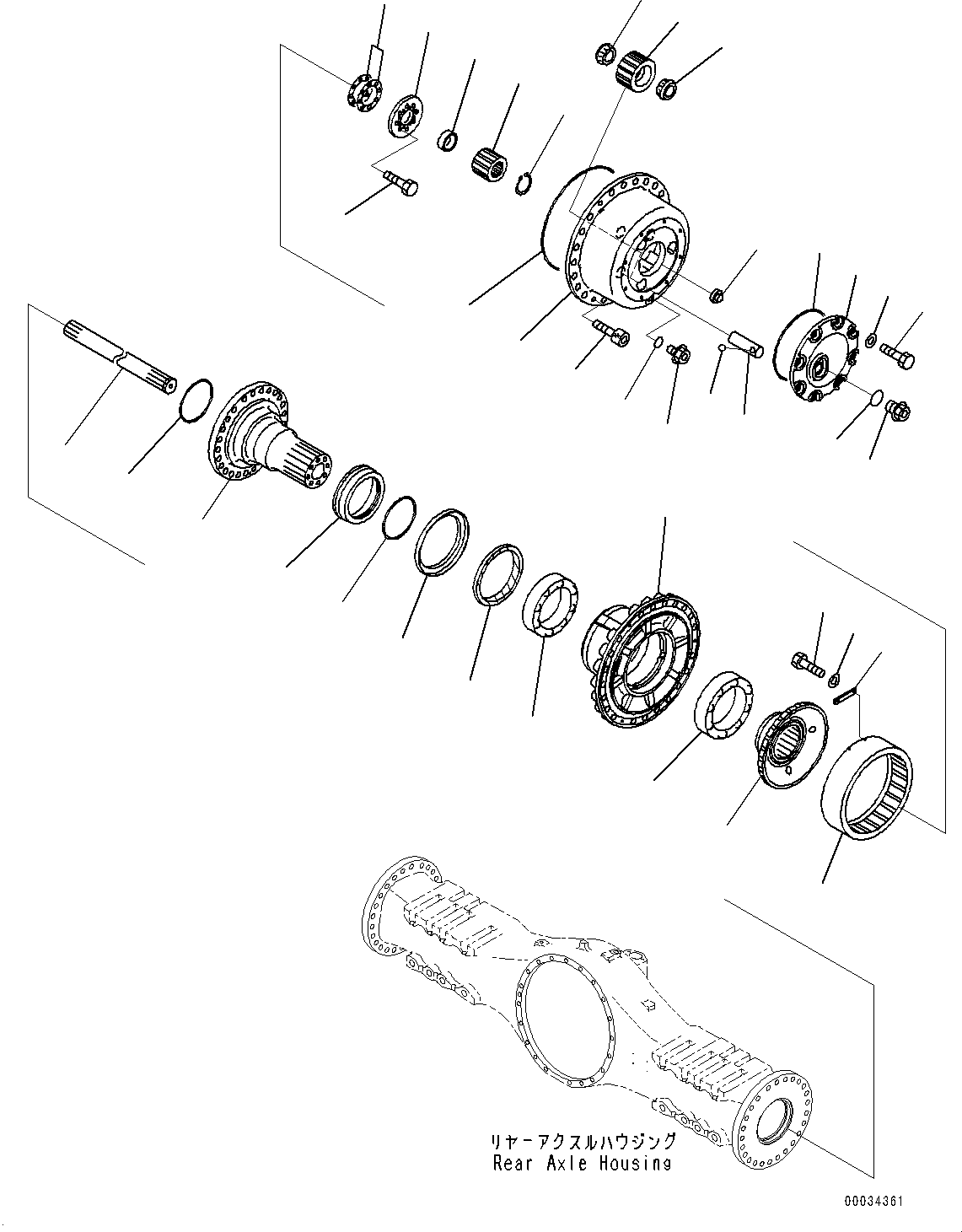 リヤーアクスルハウジング
Rear Axle Housing

00034361