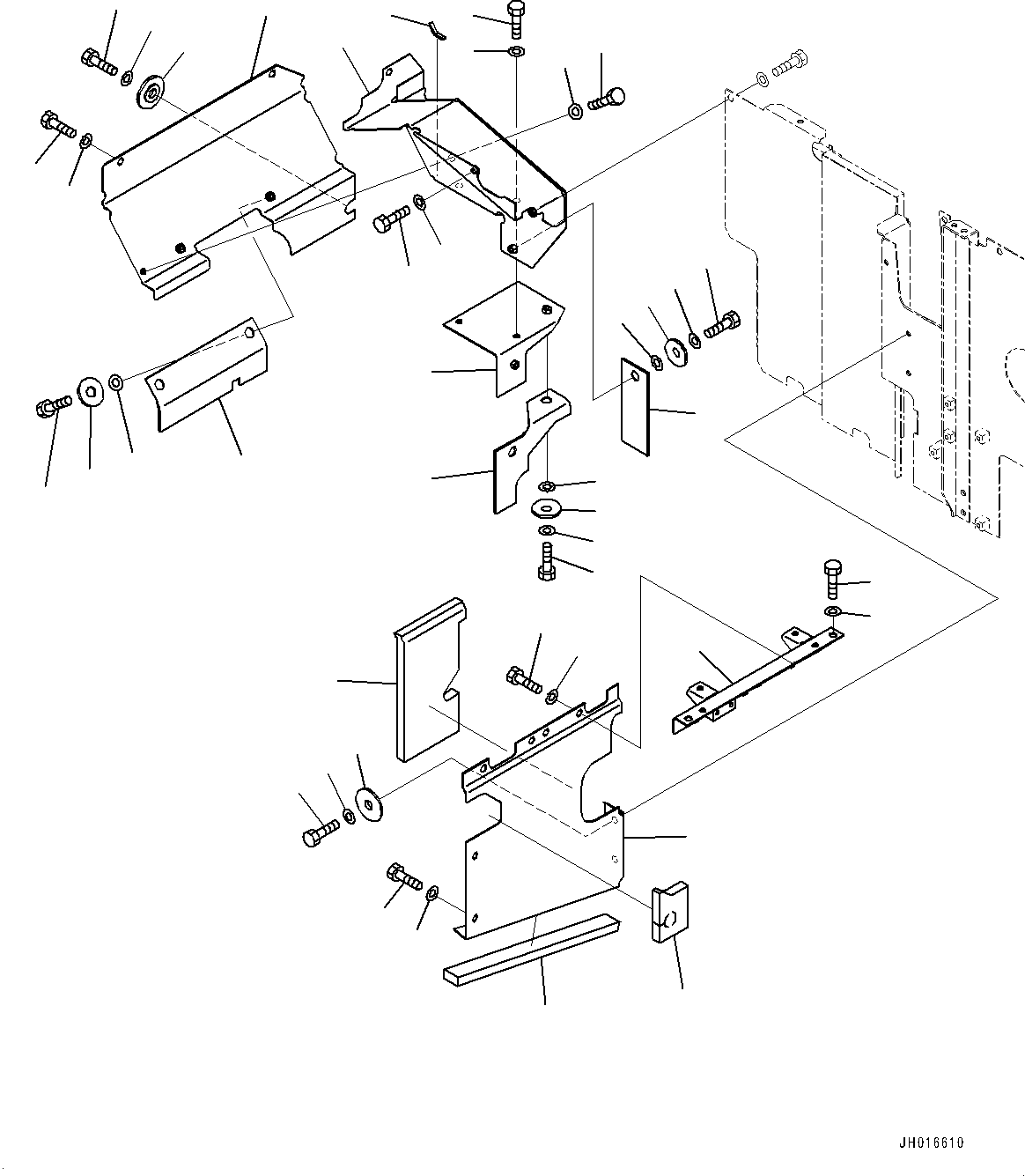 JH016610