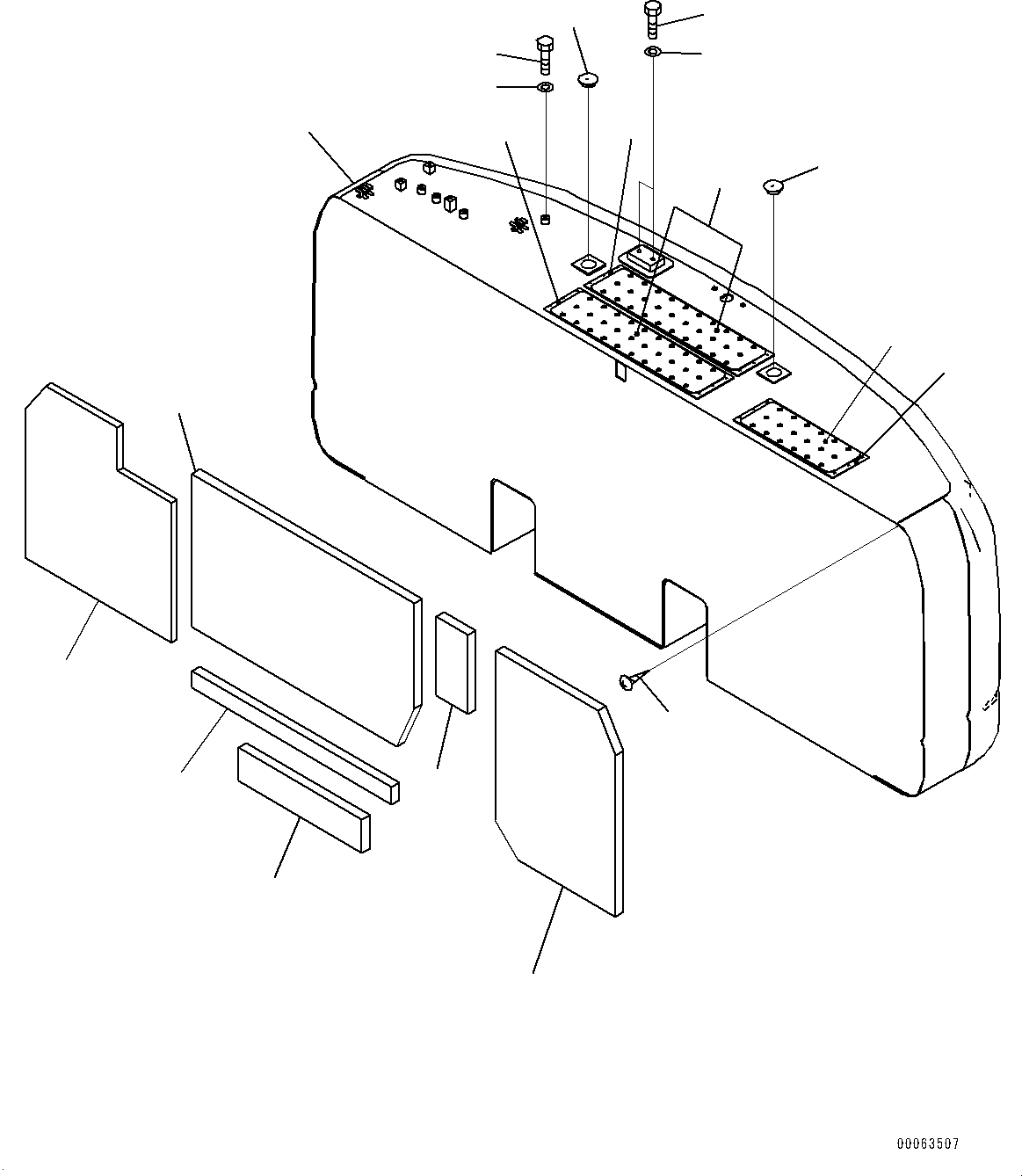 00063507