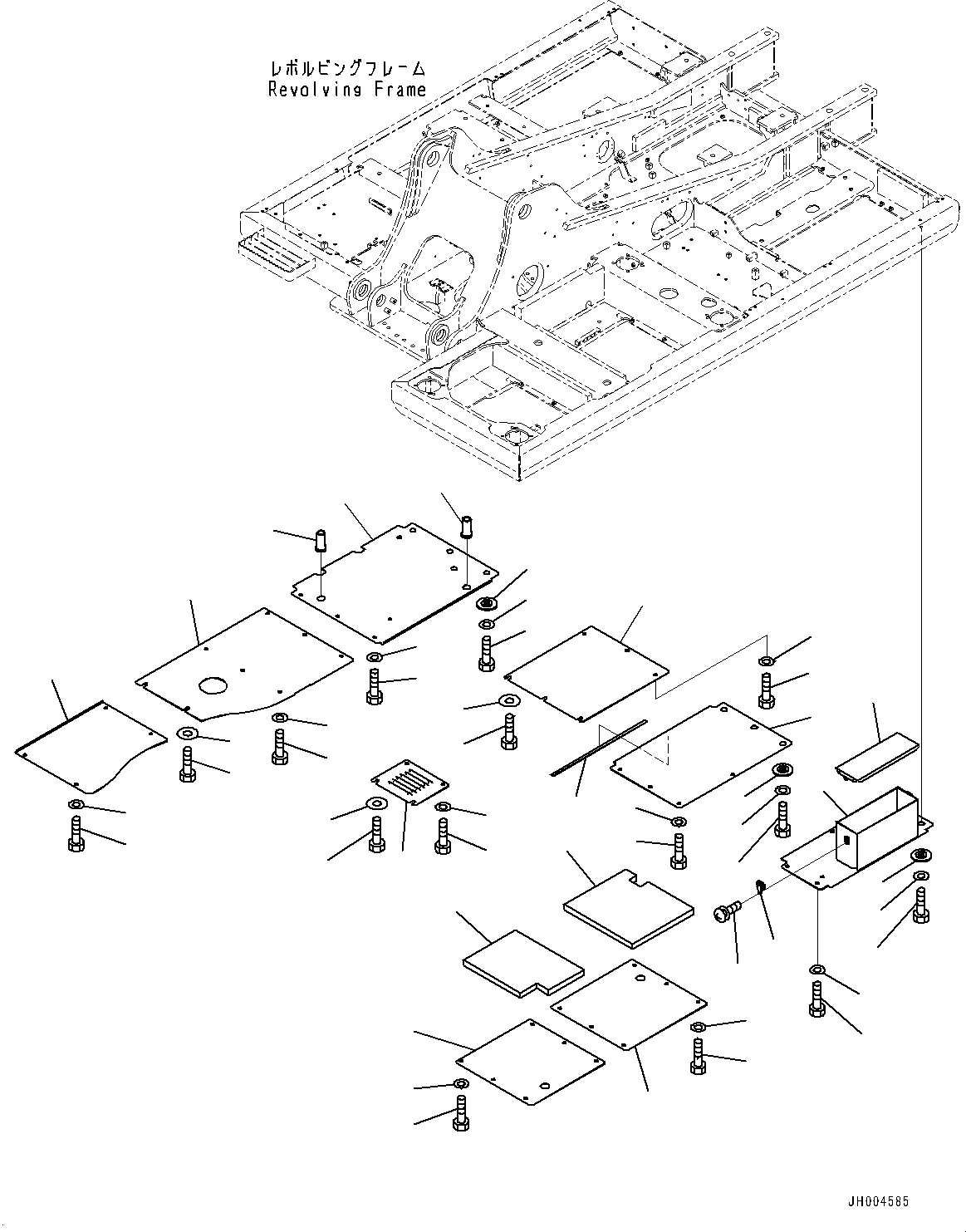 レボルビングフレーム
Revolving Frame

JH004585