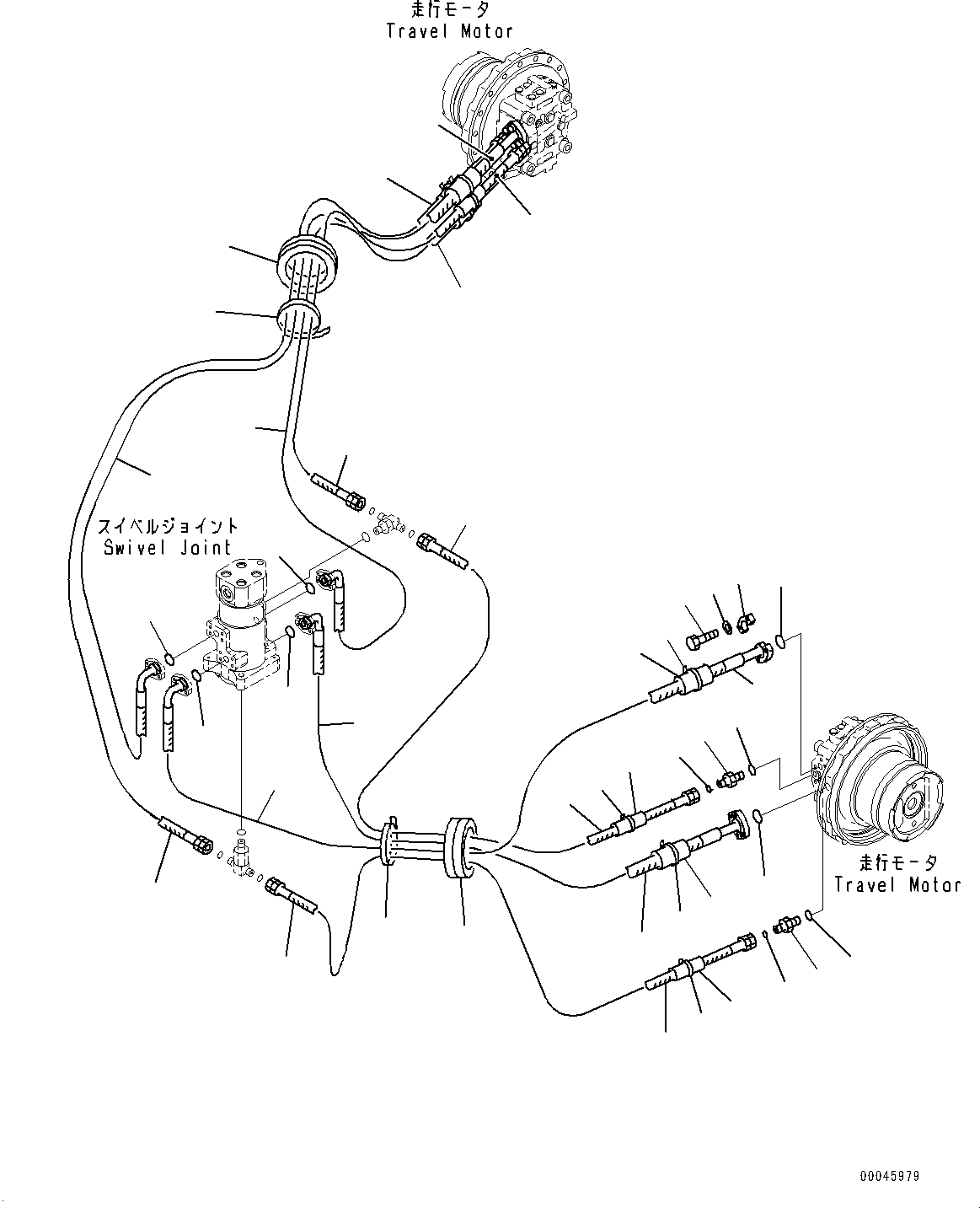 走行モータ
Travel Motor

スイベルジョイント
Swivel Joint

走行モータ
Travel Motor

00045979