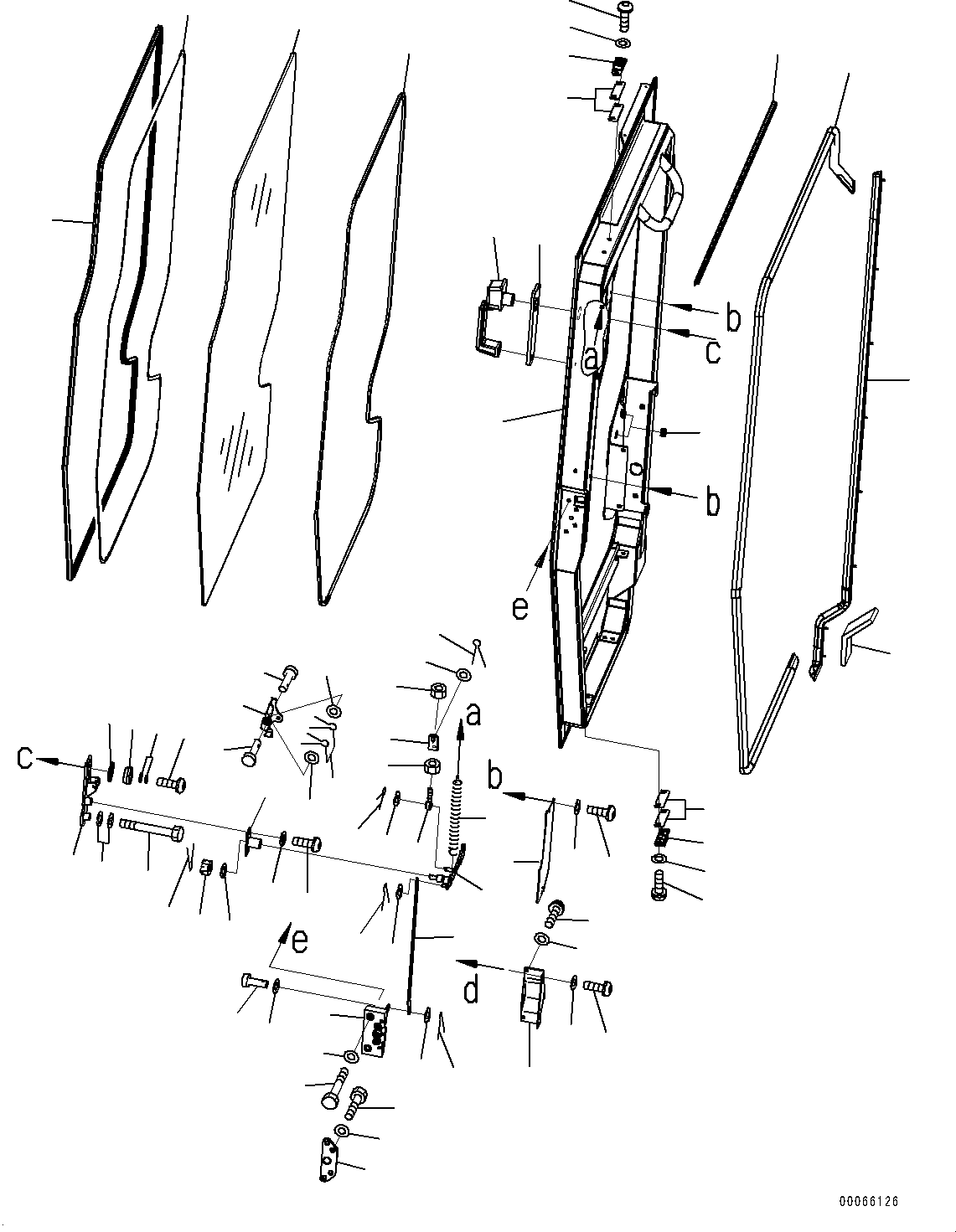 b
c
a
b
e
a
c
b
e
d
00066126