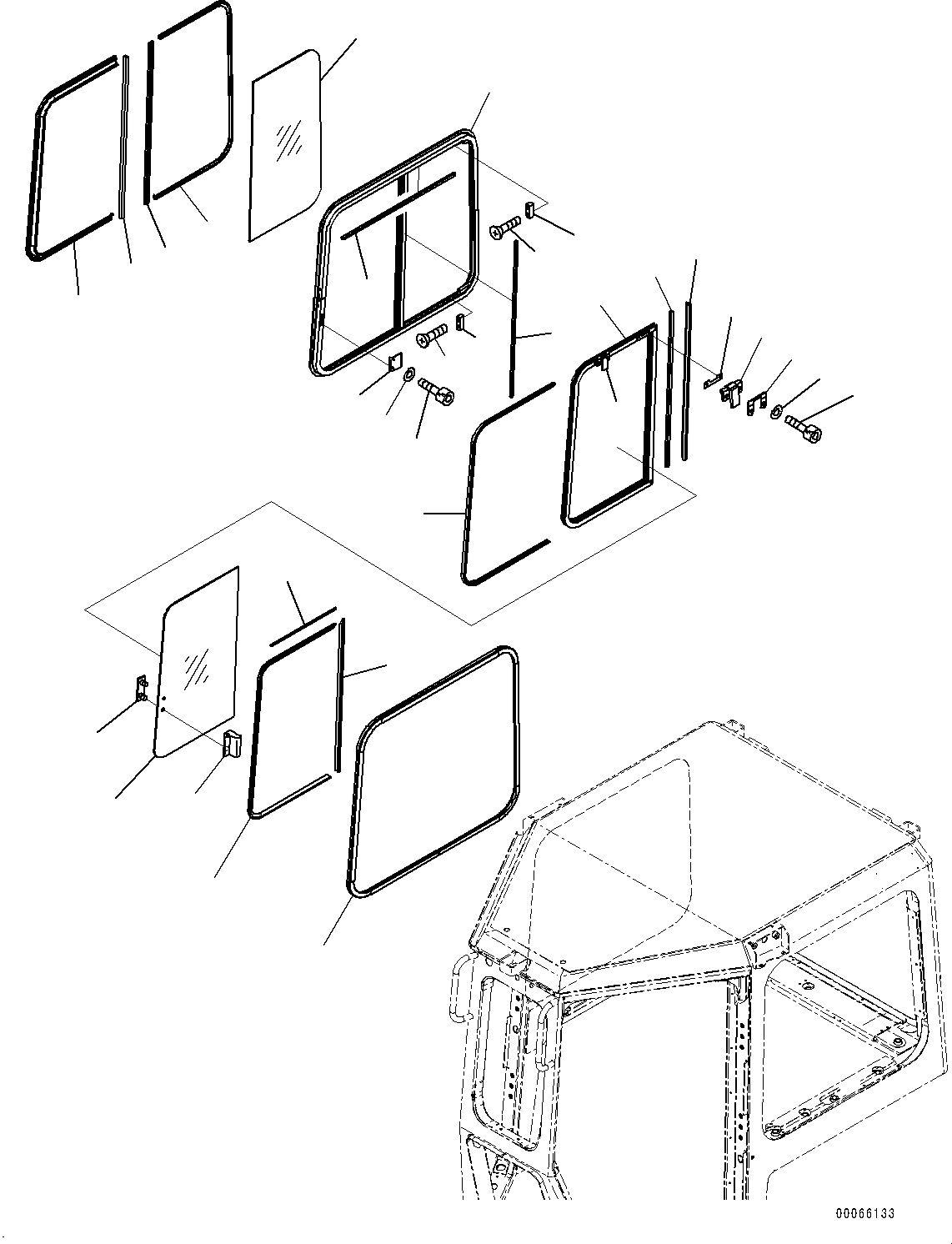 00066133