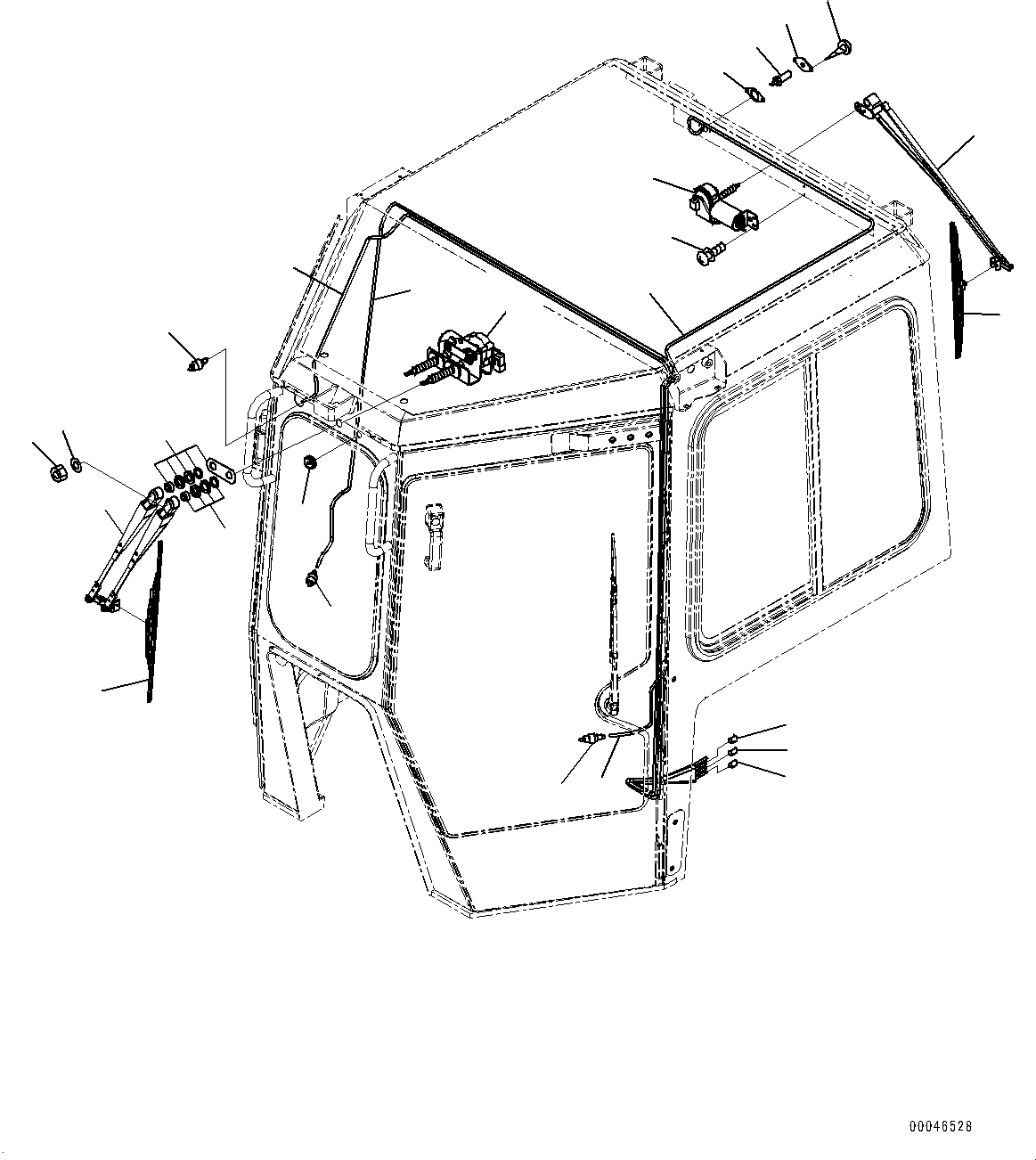 00046528