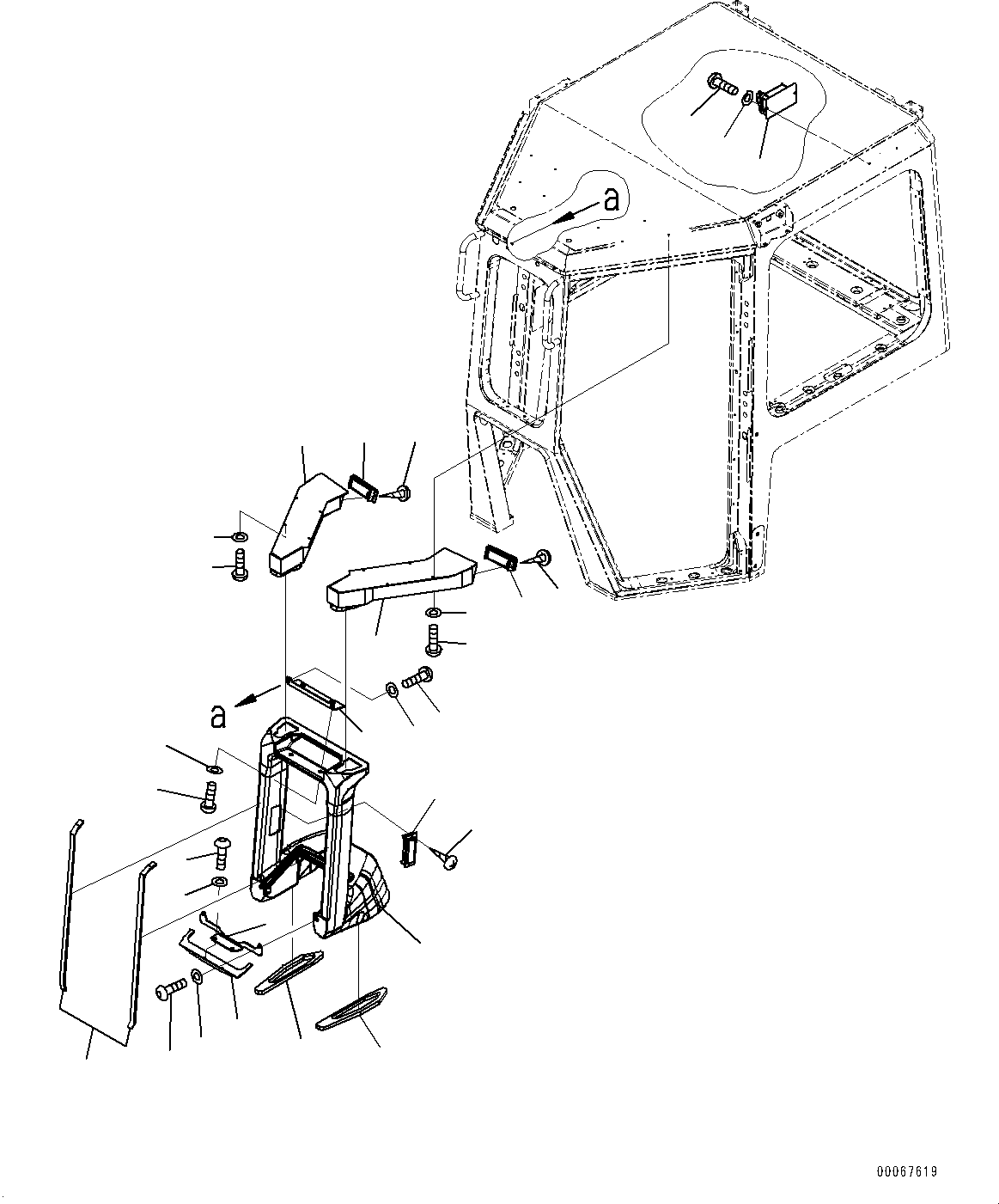 a

a

00067619