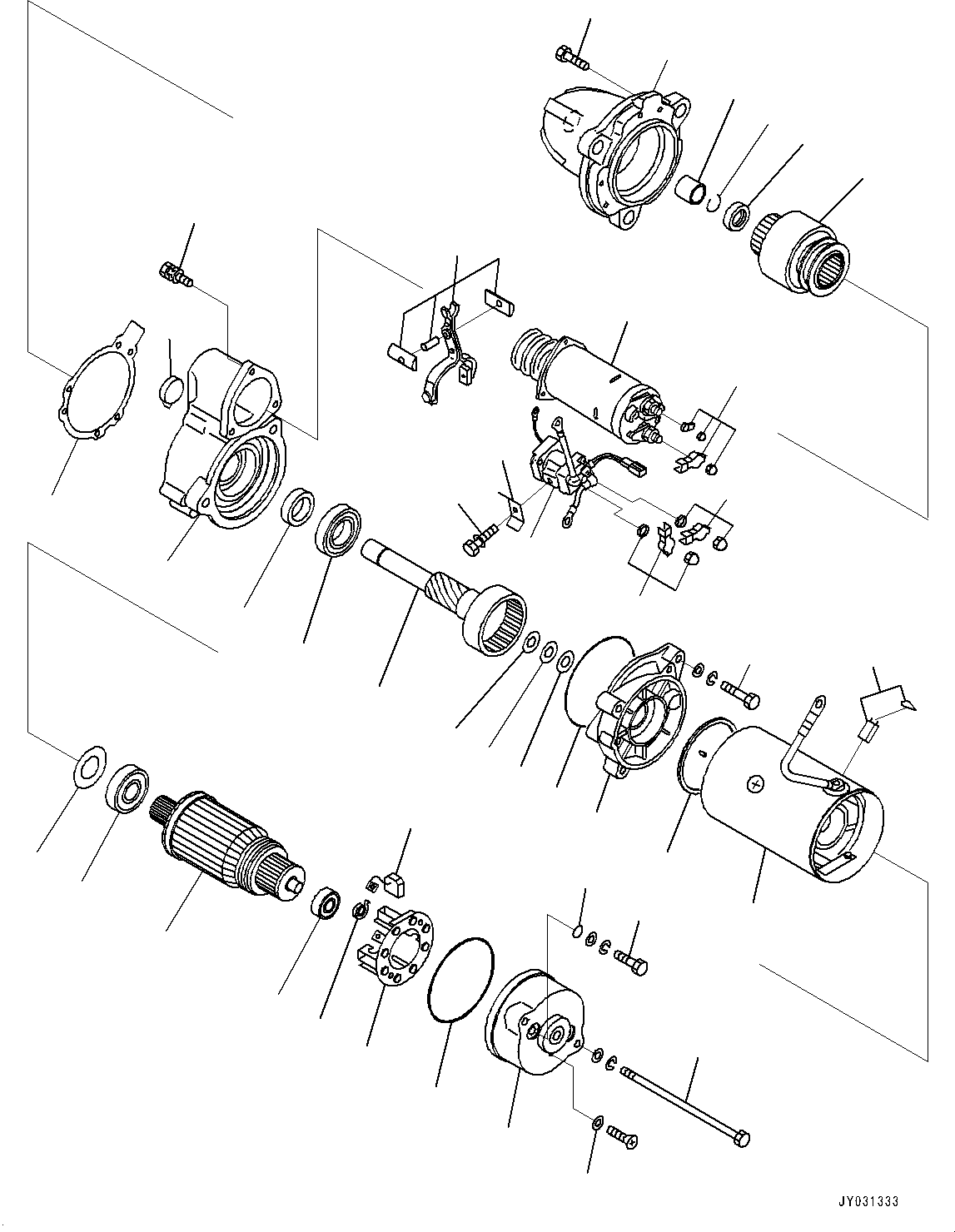 JY031333