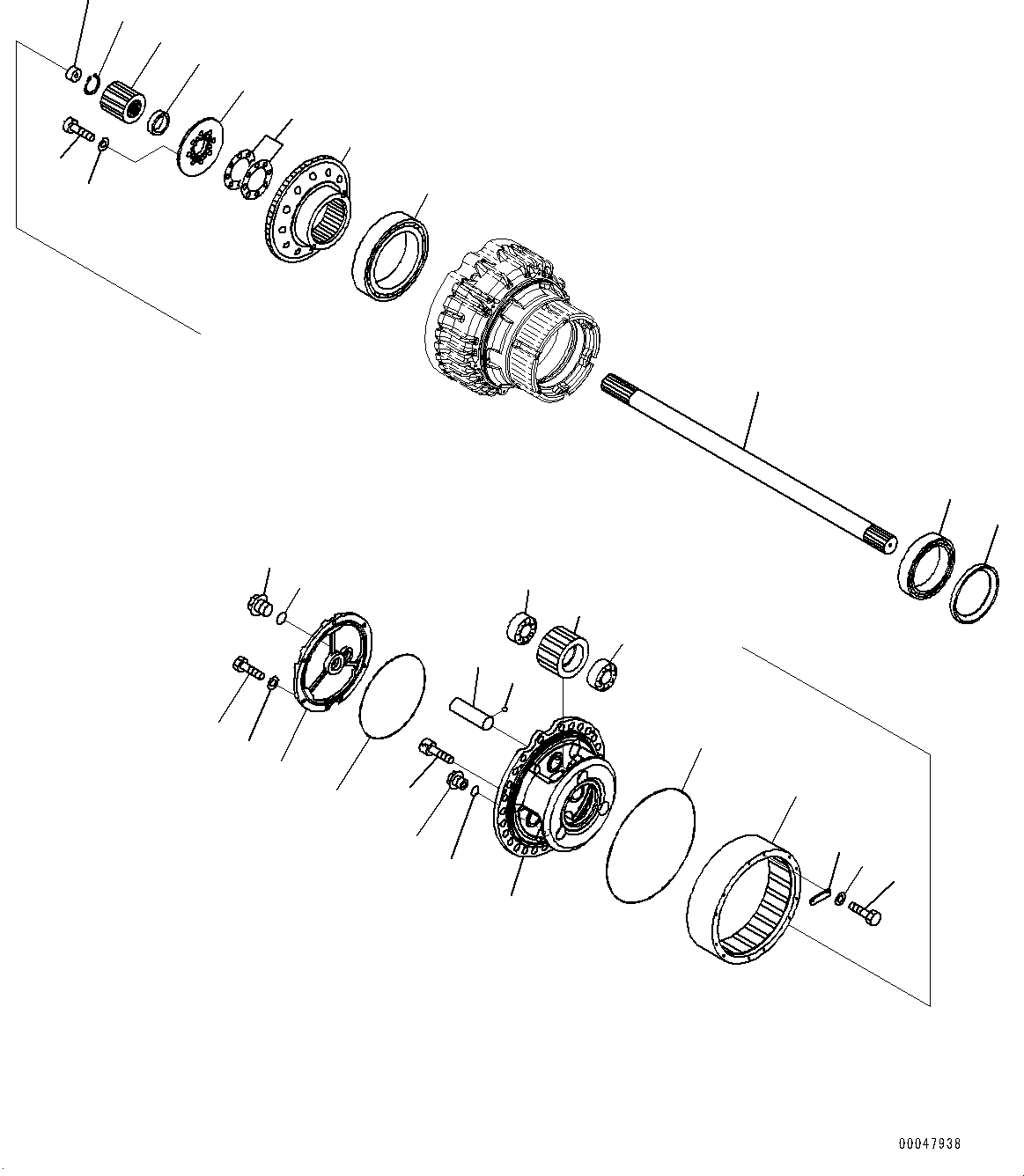 00047938