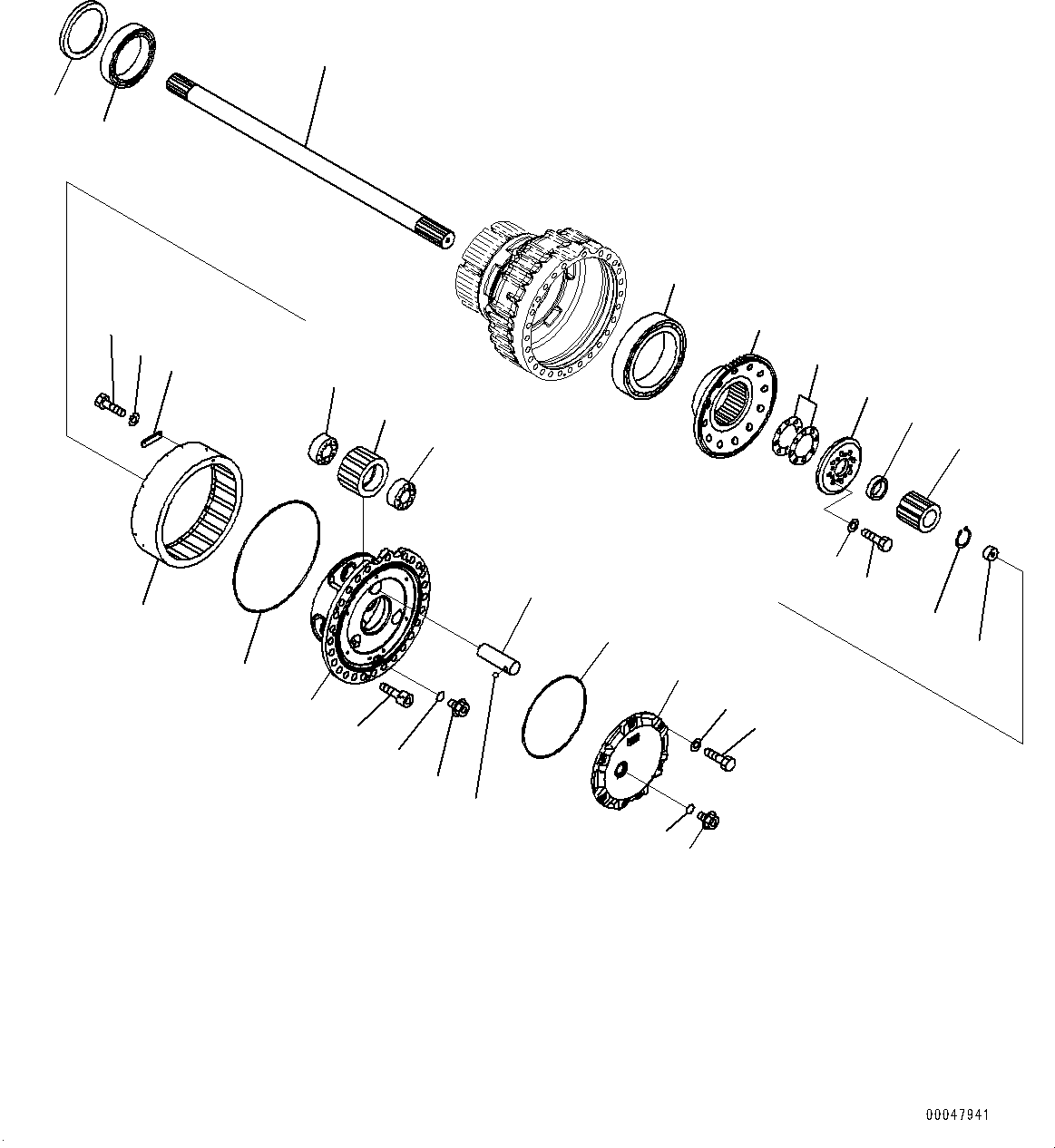 00047941