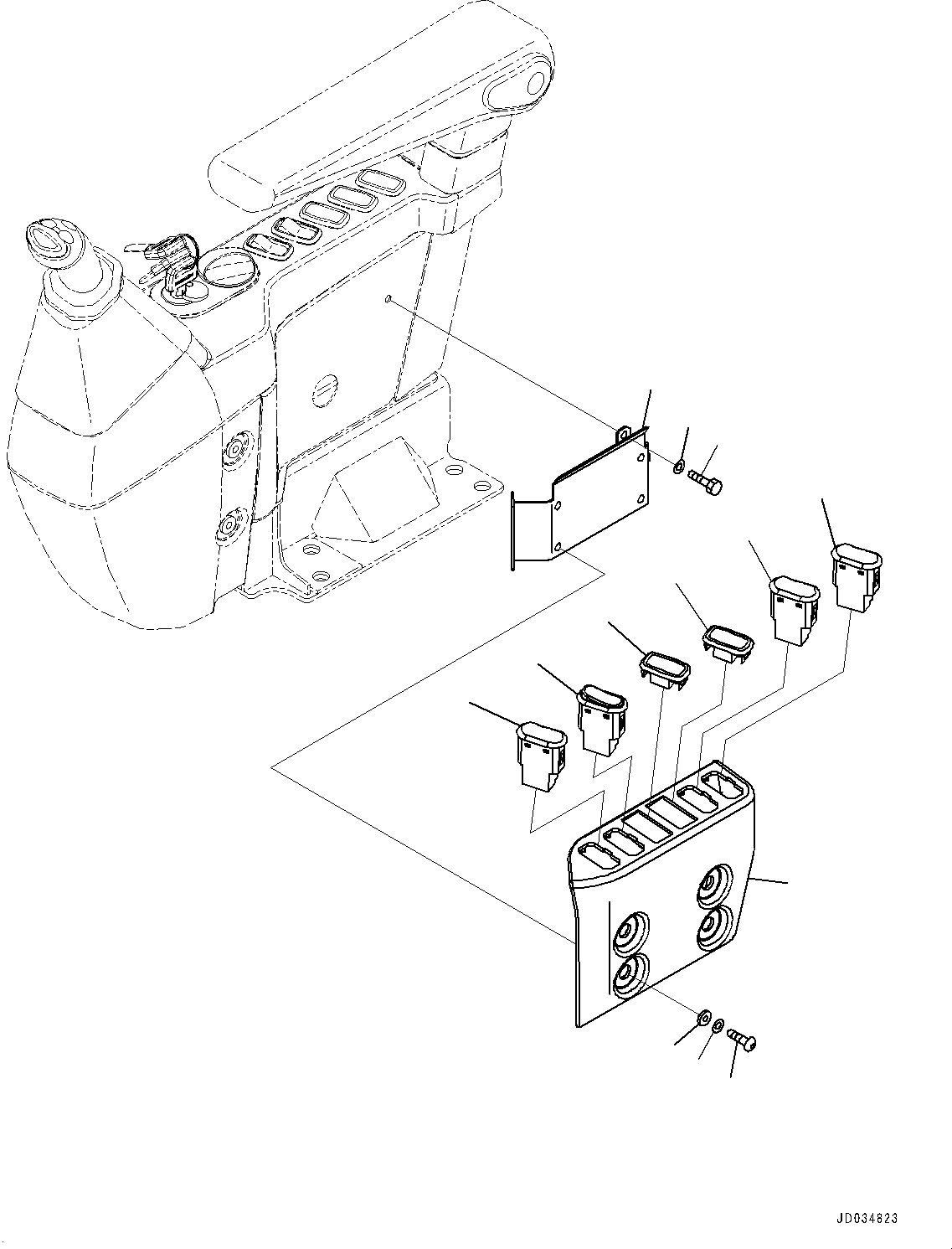 JD034823