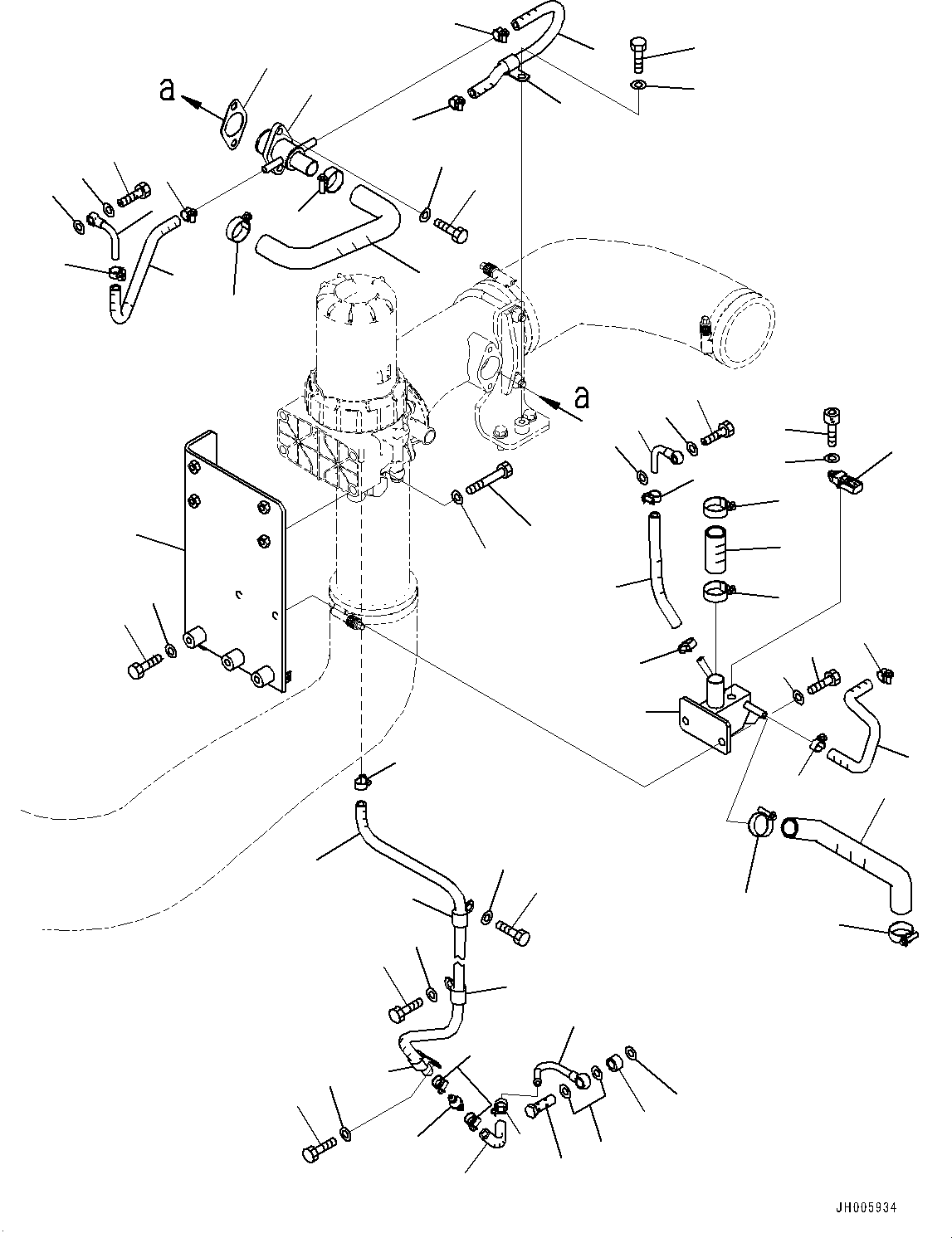 a
a
JH005934