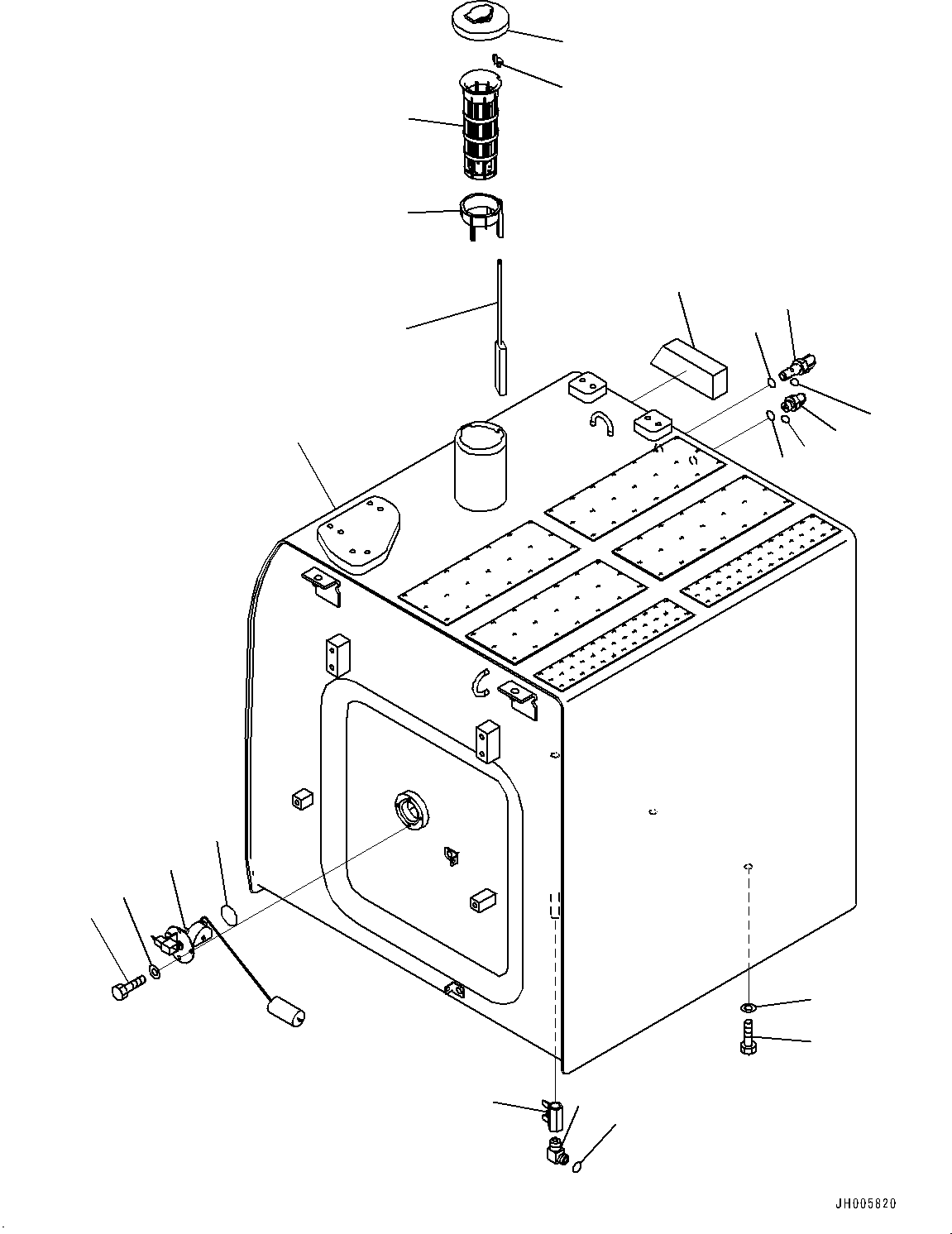 JH005820