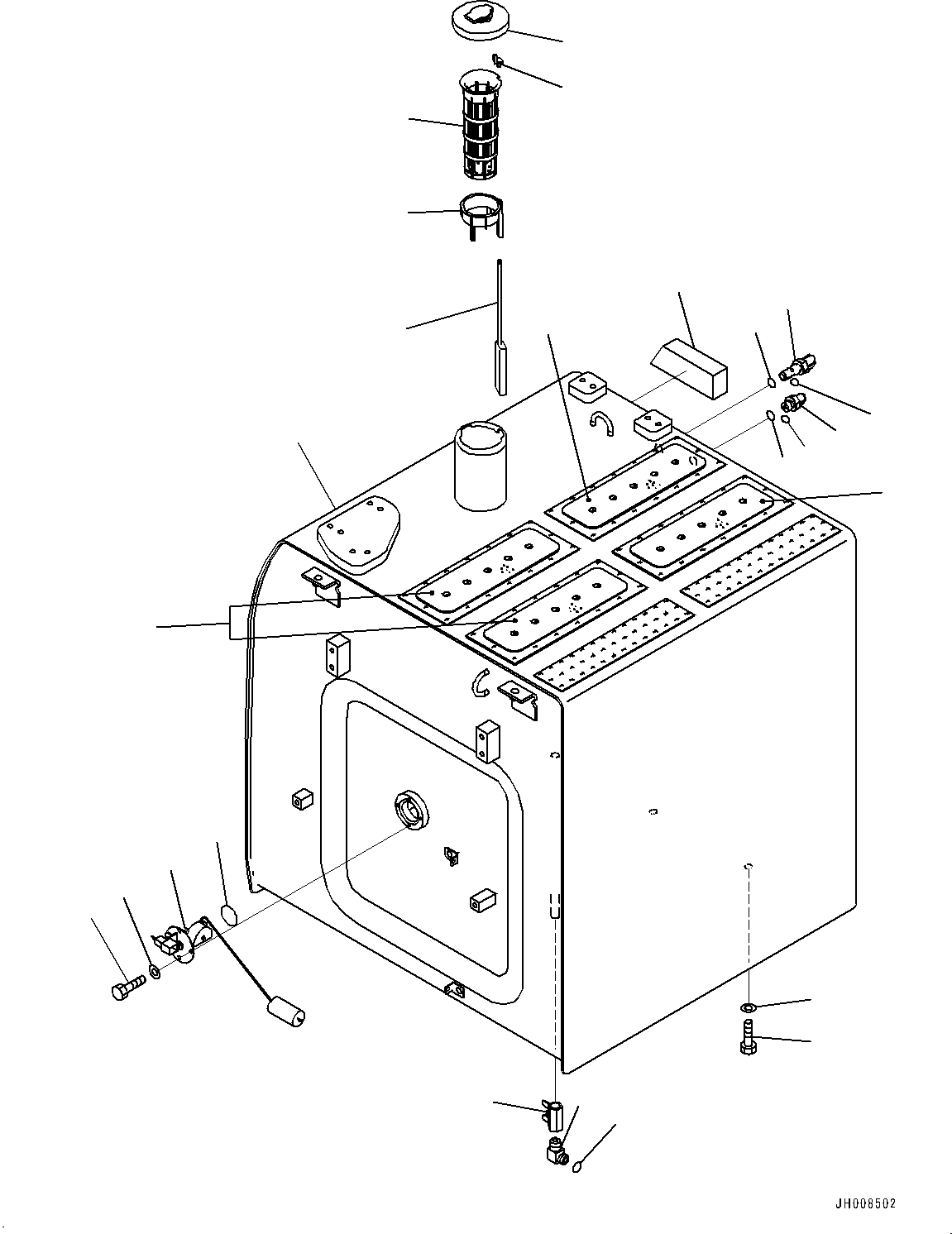 JH008502