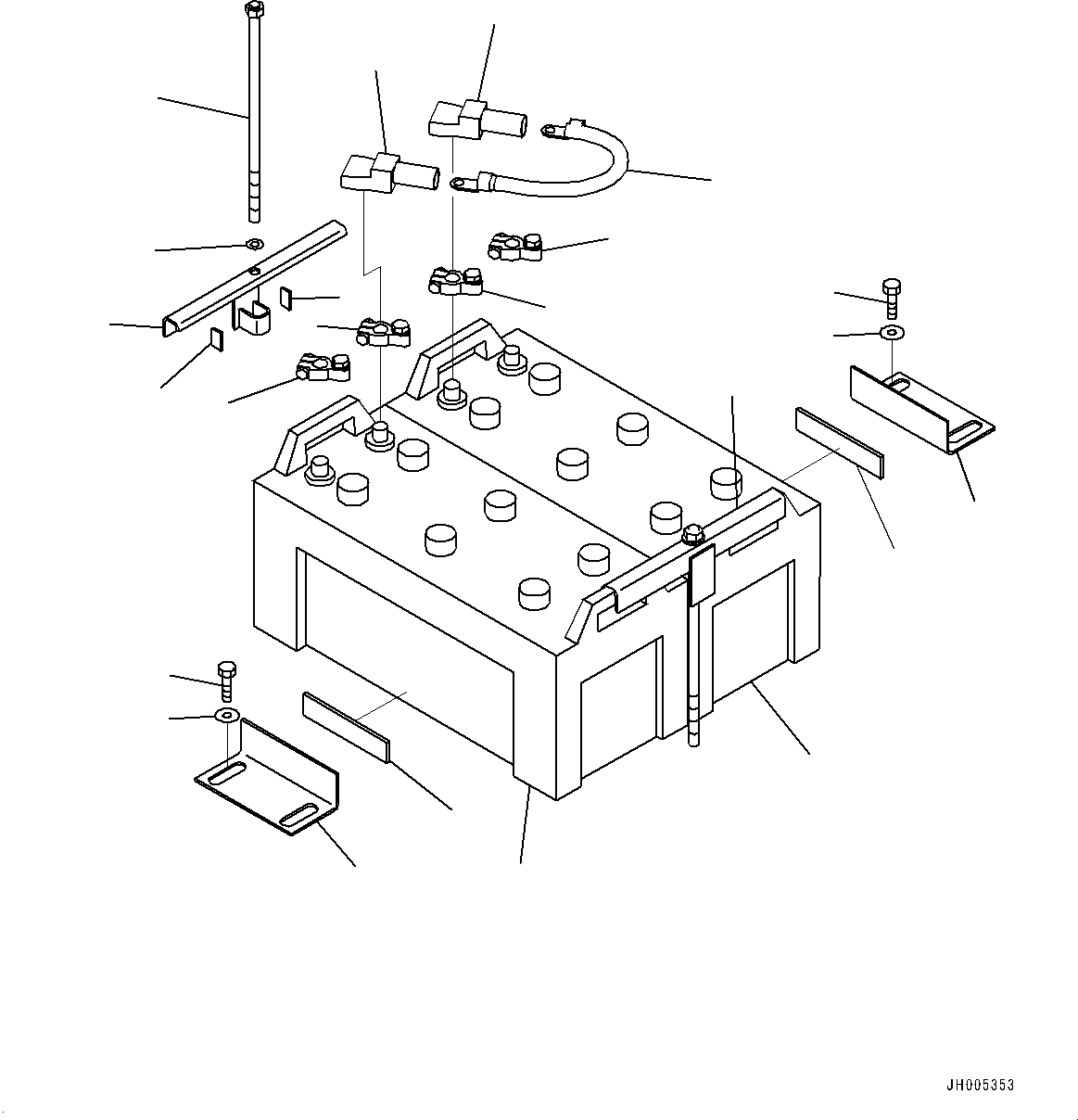 JH005353