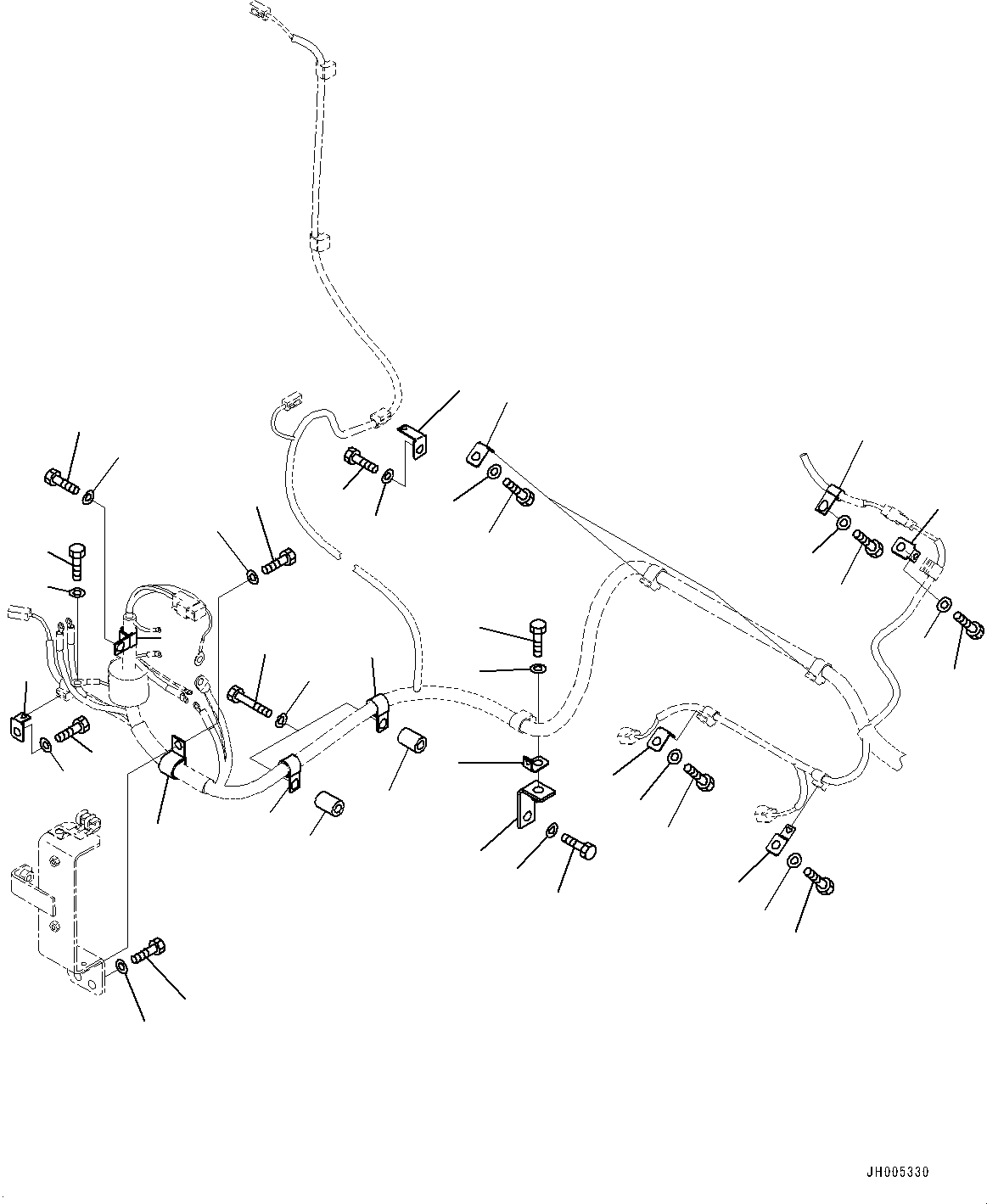 JH005330