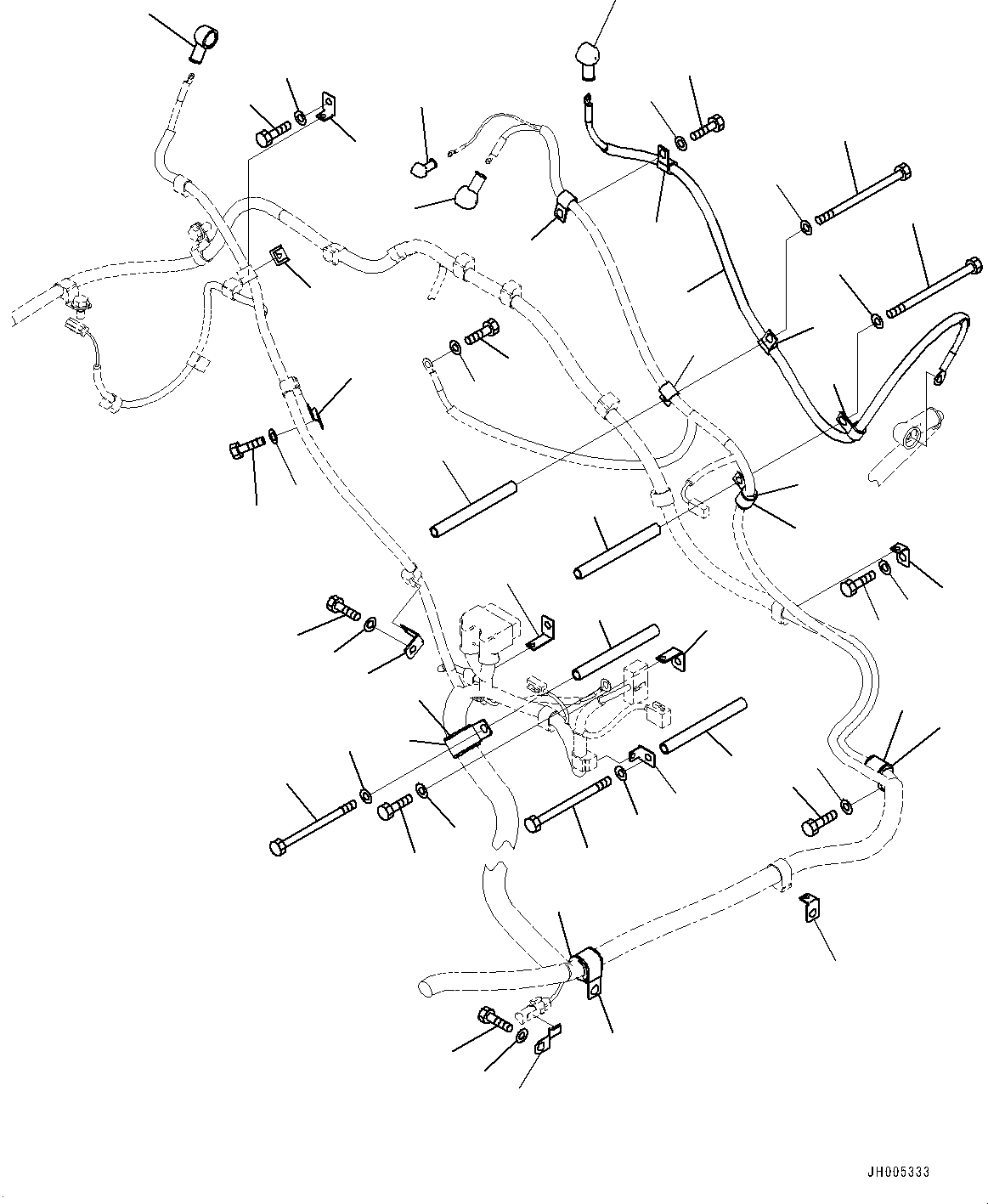 JH005333