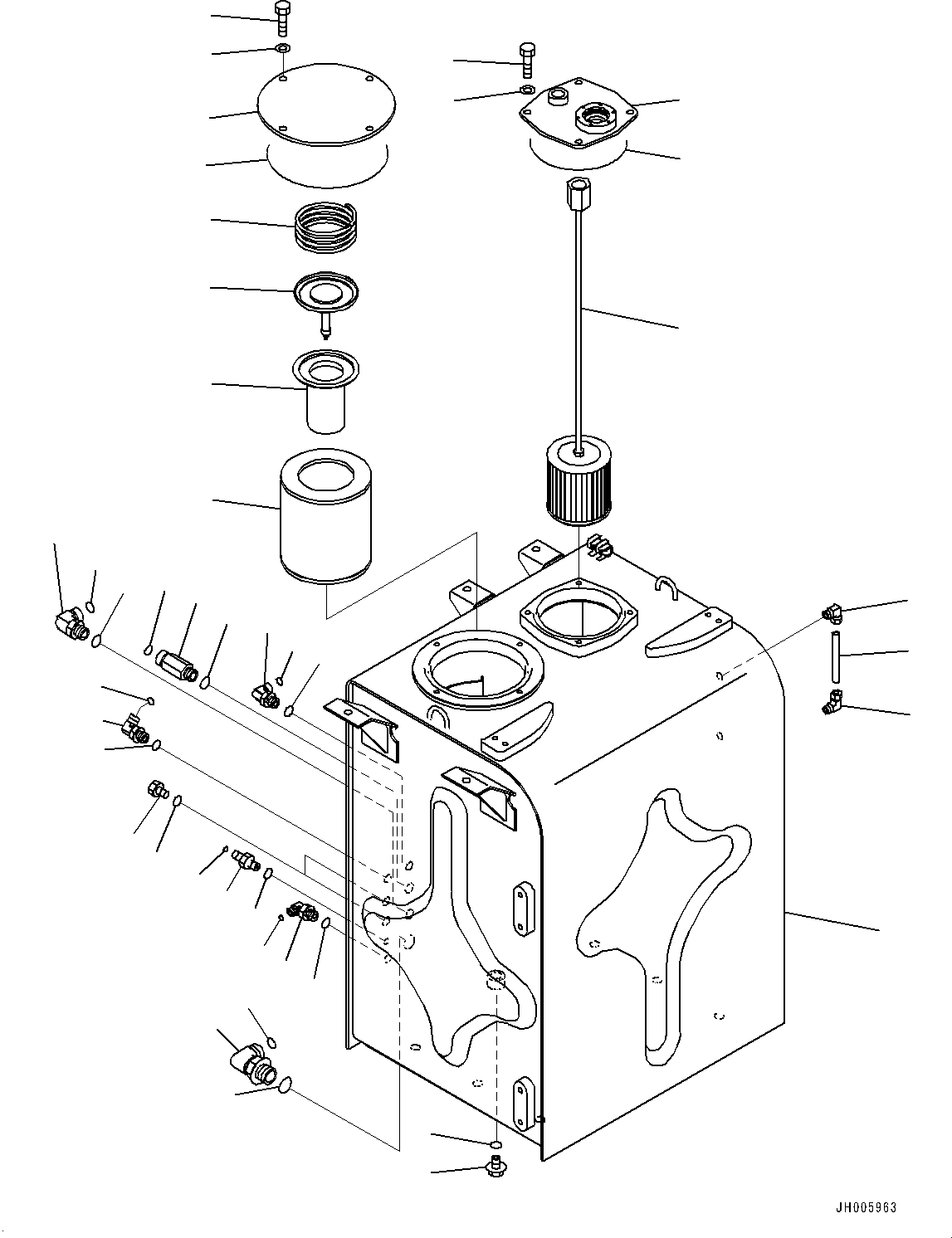 JH005963