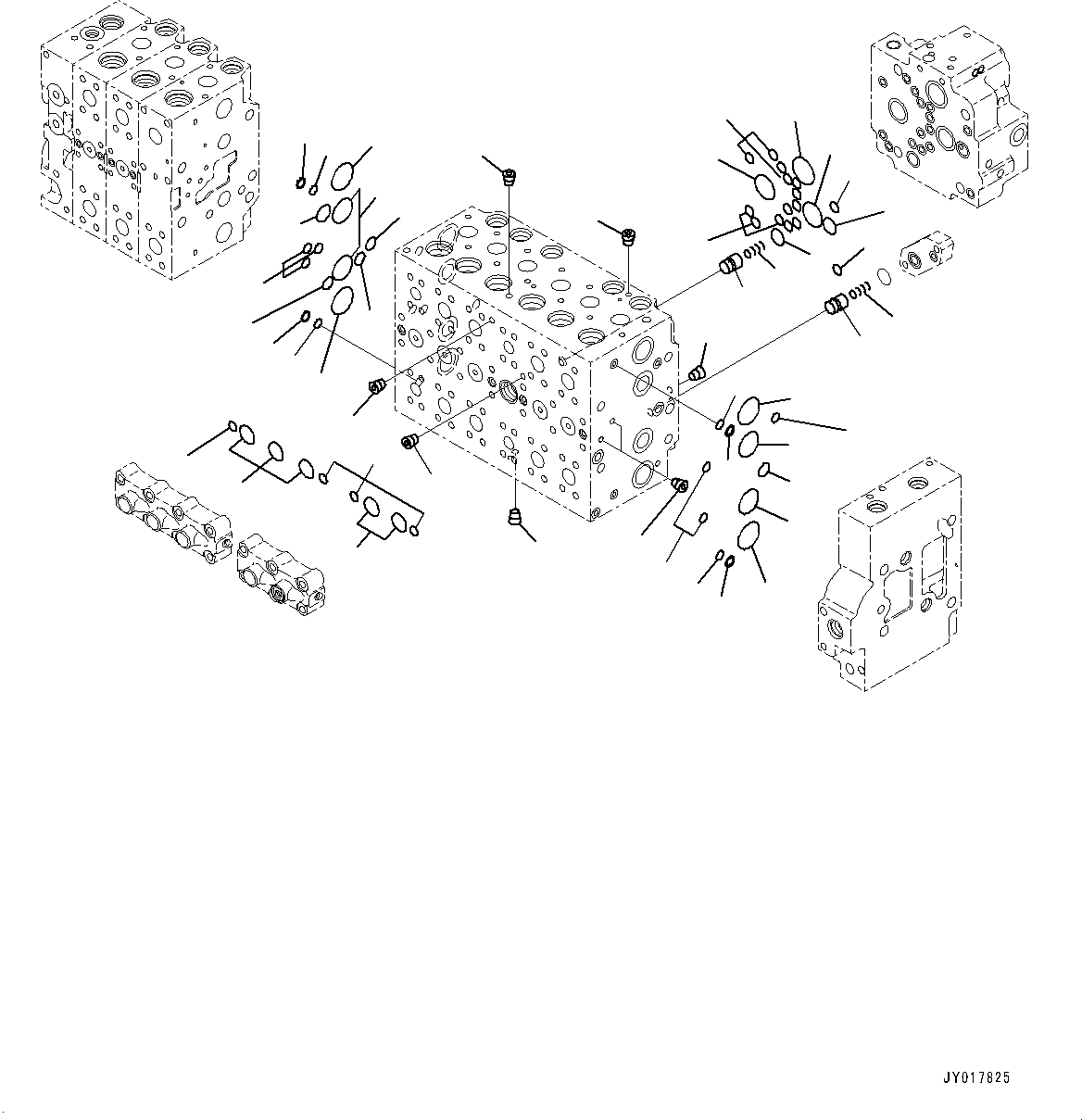 JY017825