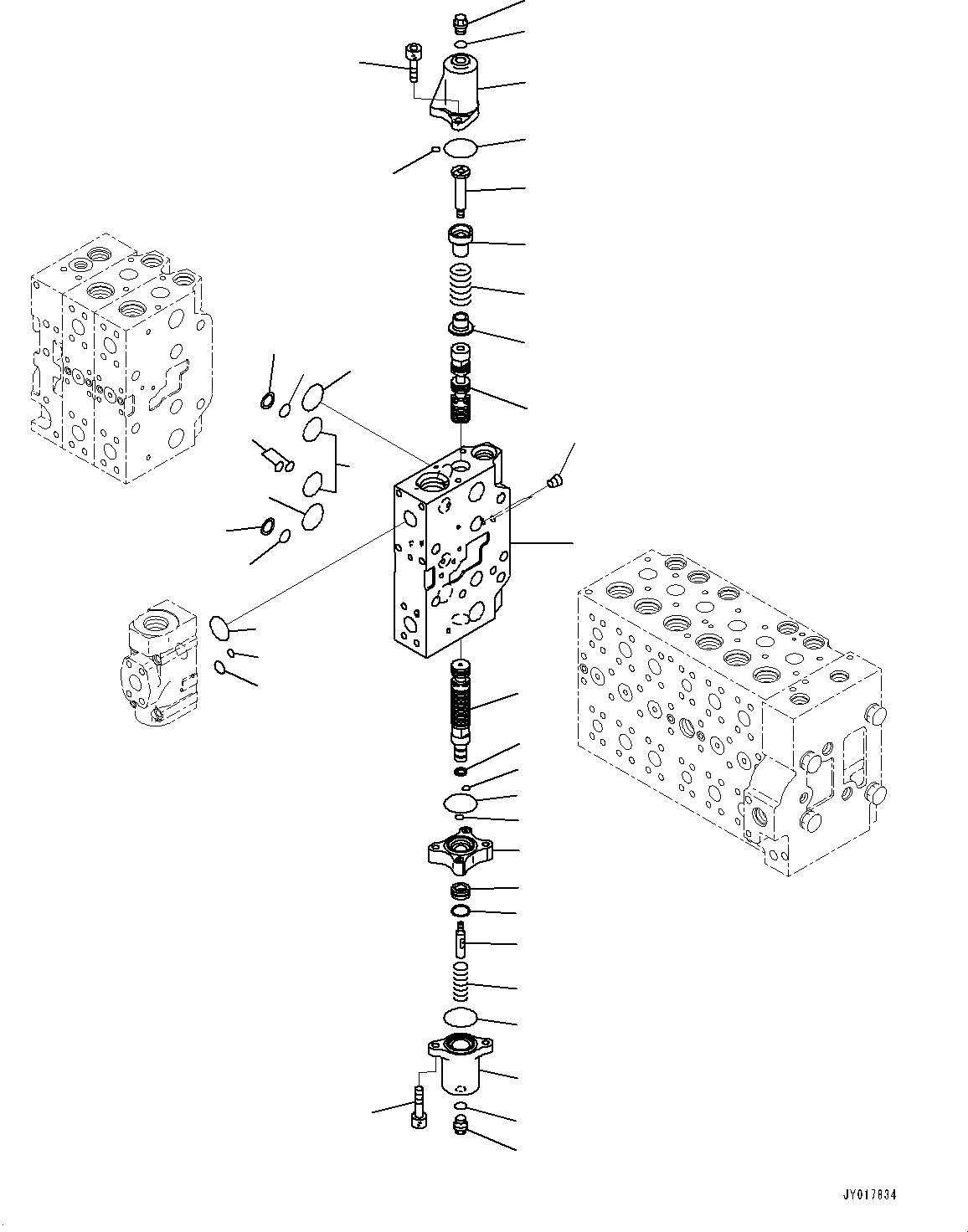 JY017834