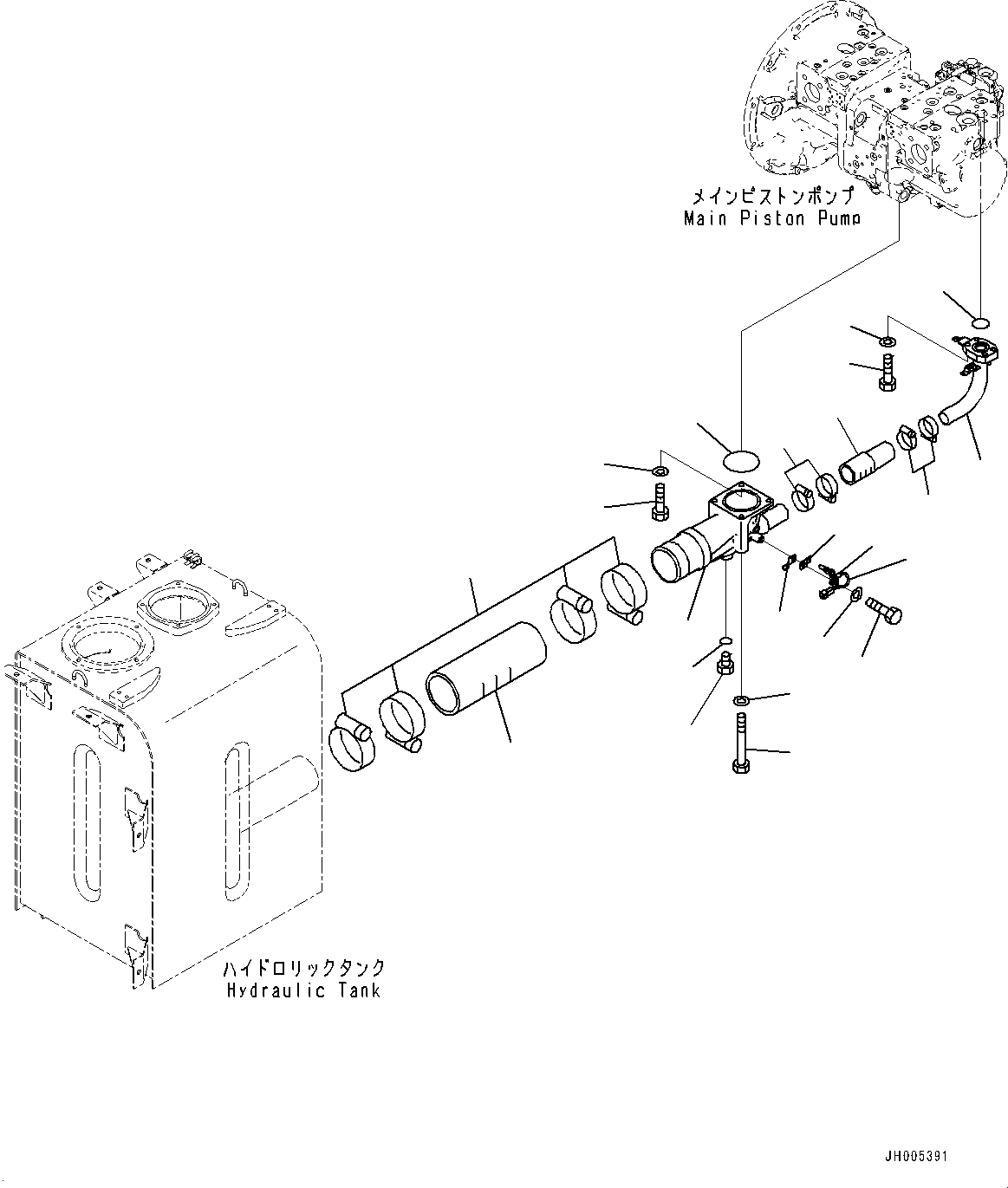 メインピストンポンプ
Main Piston Pump

ハイドロリックタンク
Hydraulic Tank

JH005391