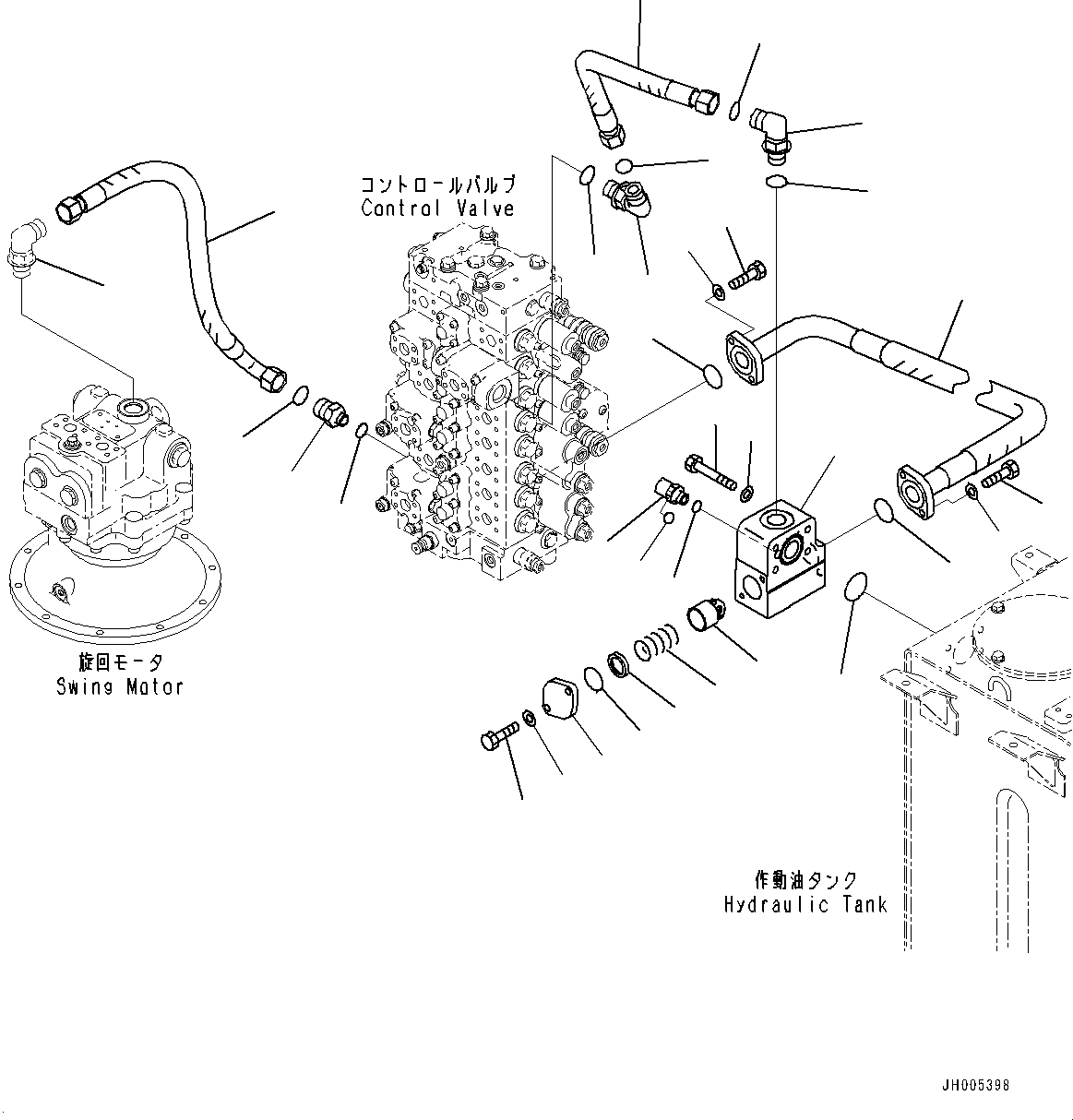 コントロールバルブ
Control Valve

旋回モータ
Swing Motor

作動油タンク
Hydraulic Tank

JH005398