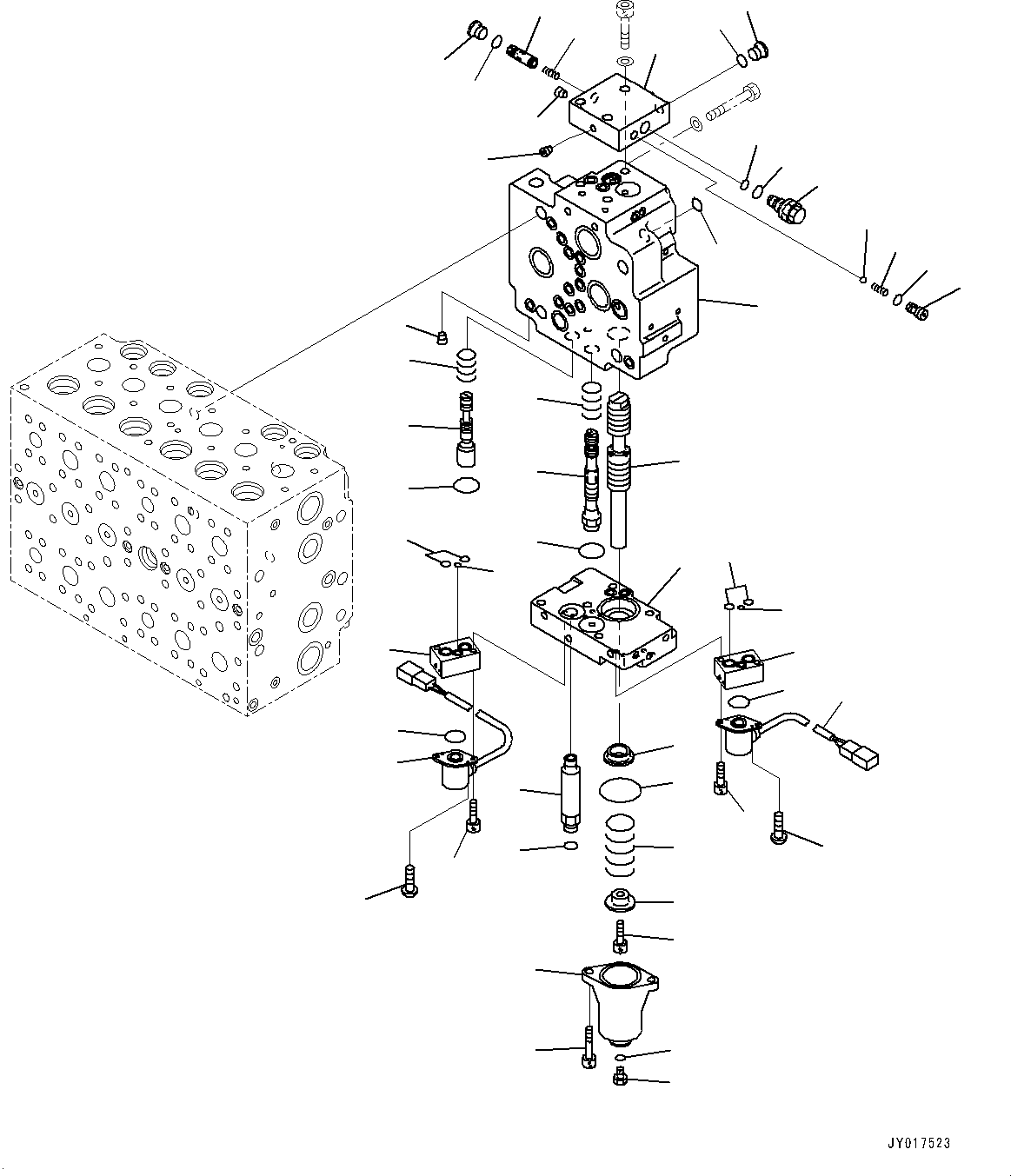 JY017523