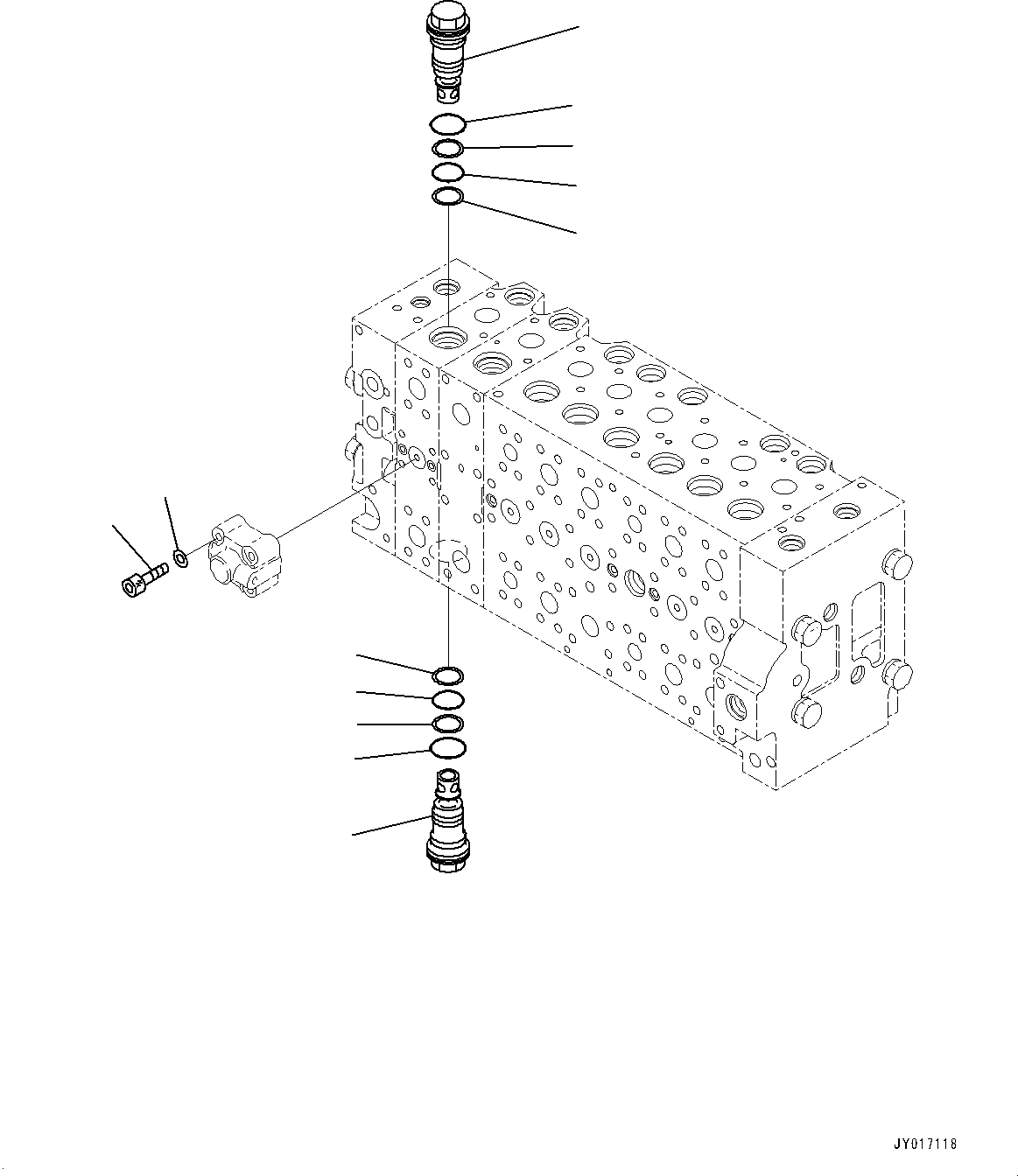 JY017118