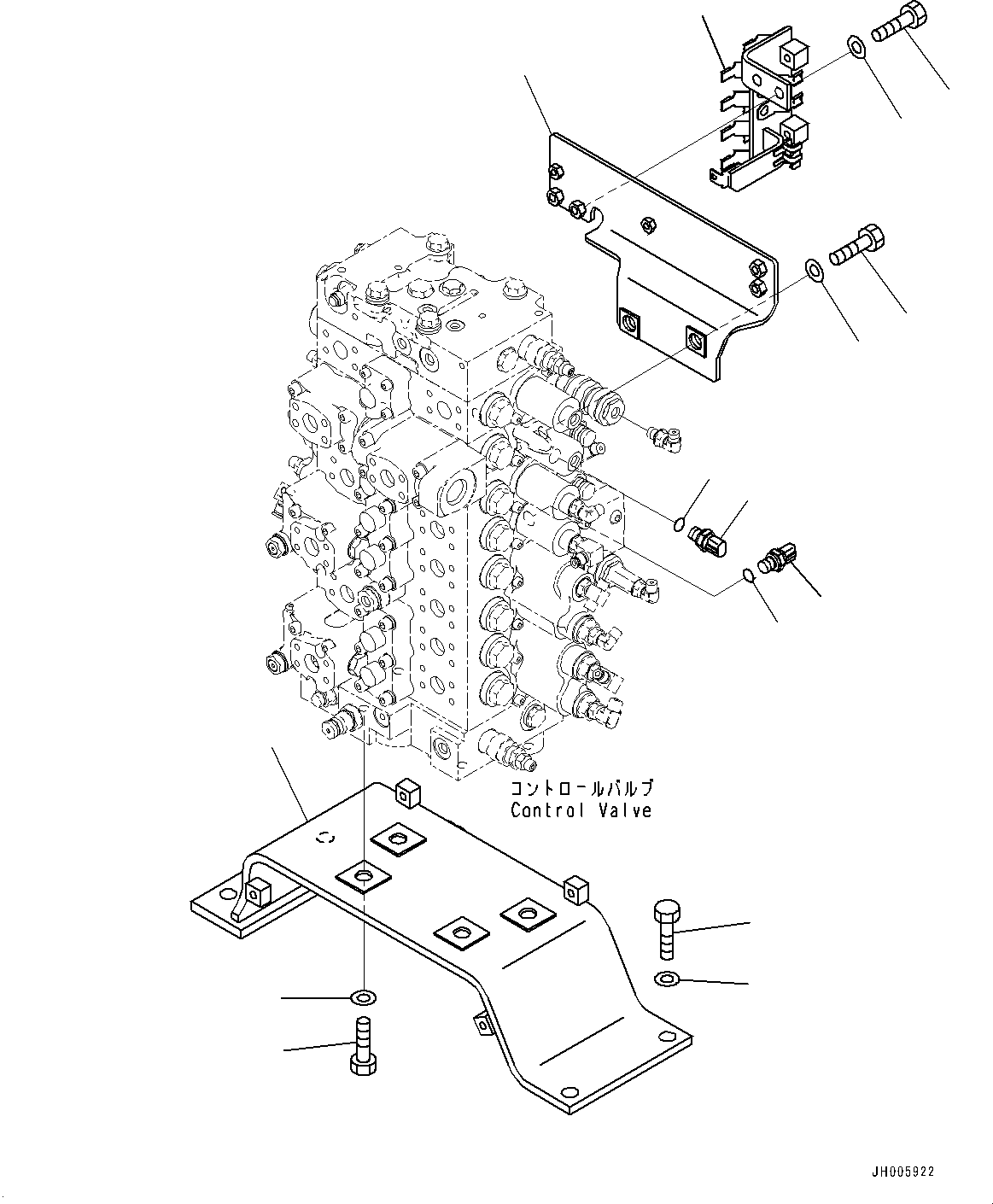 コントロールバルブ
Control Valve

JH005922