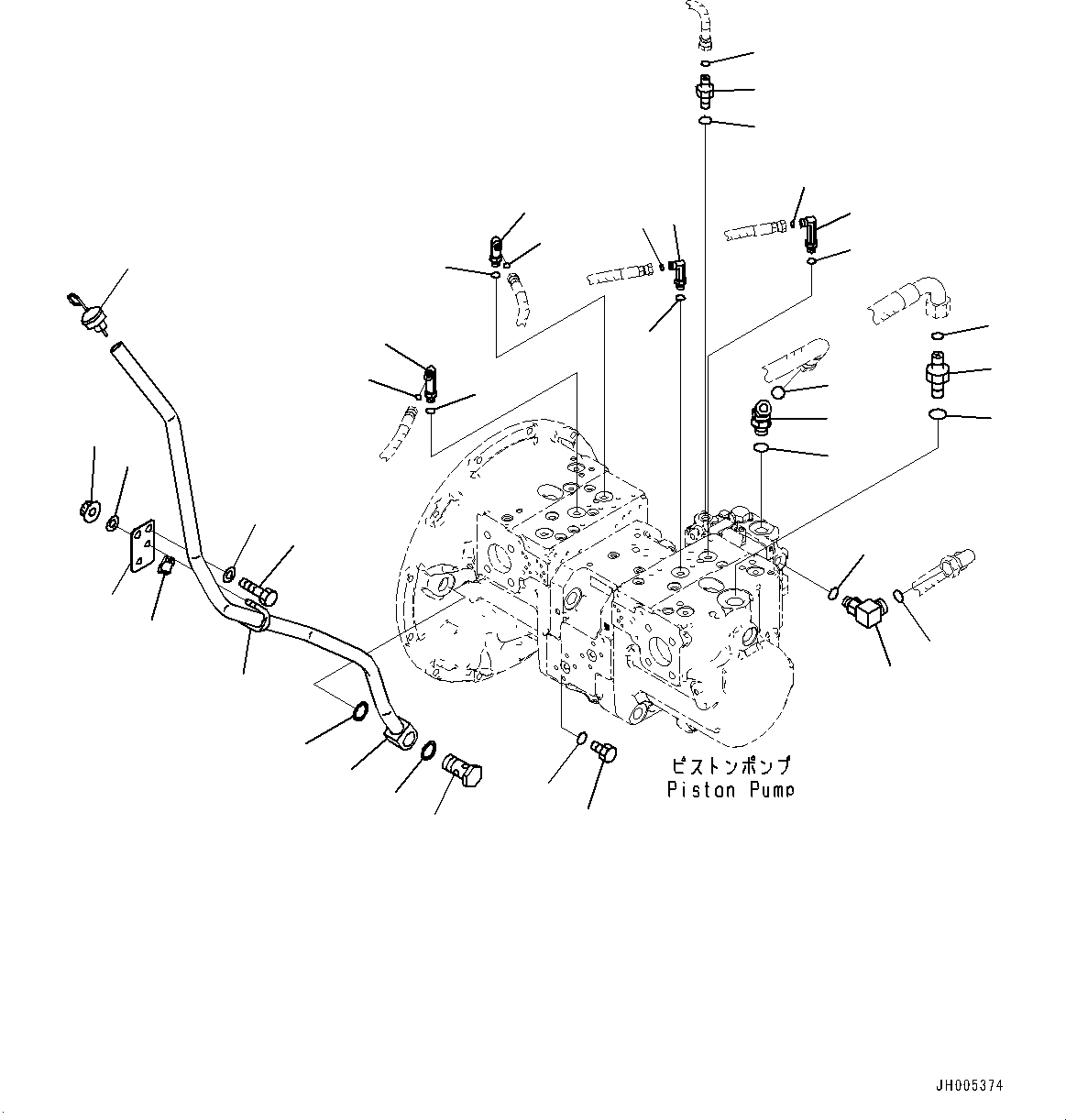 ピストンポンプ
Piston Pump

JH005374