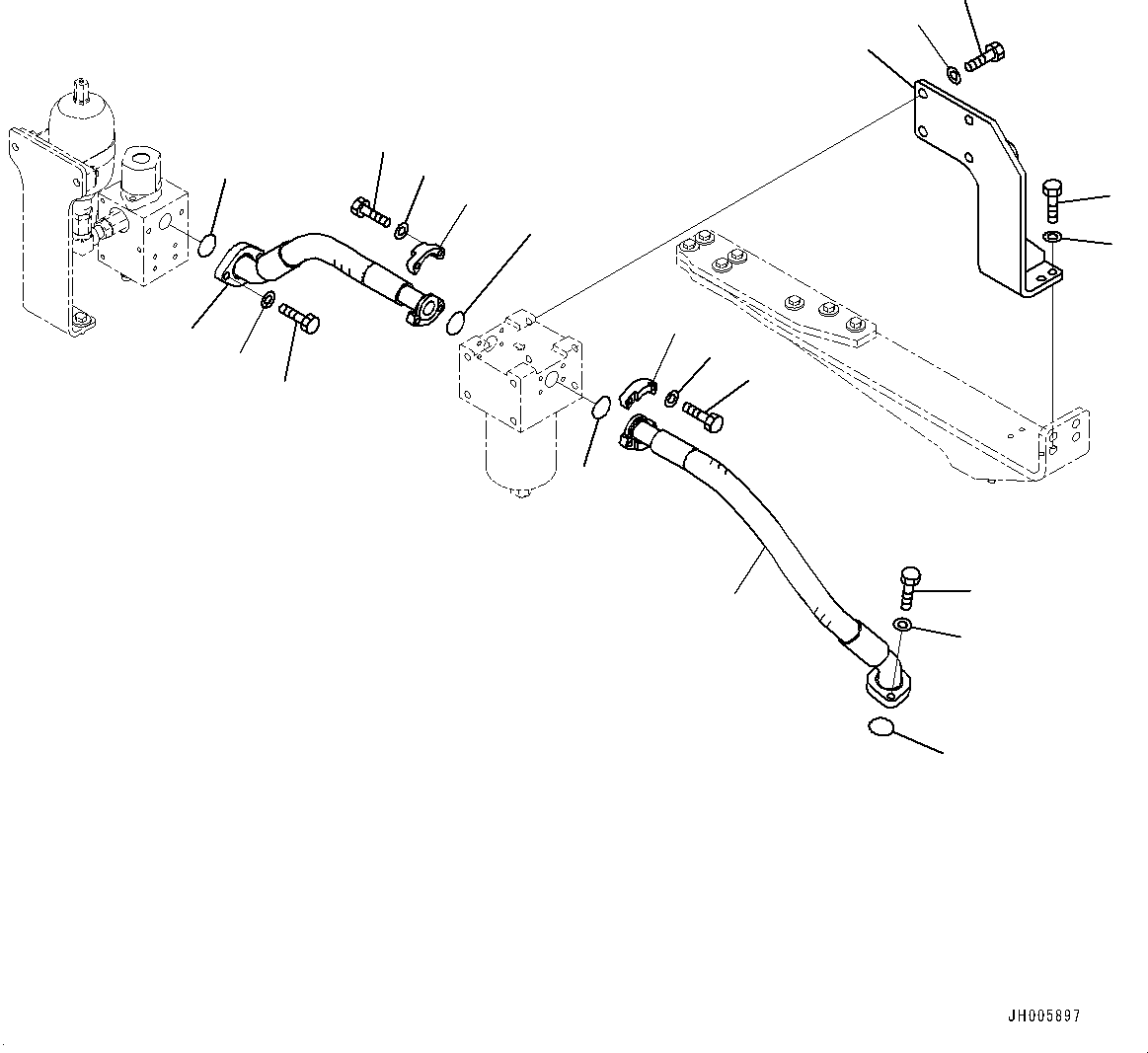 JH005897