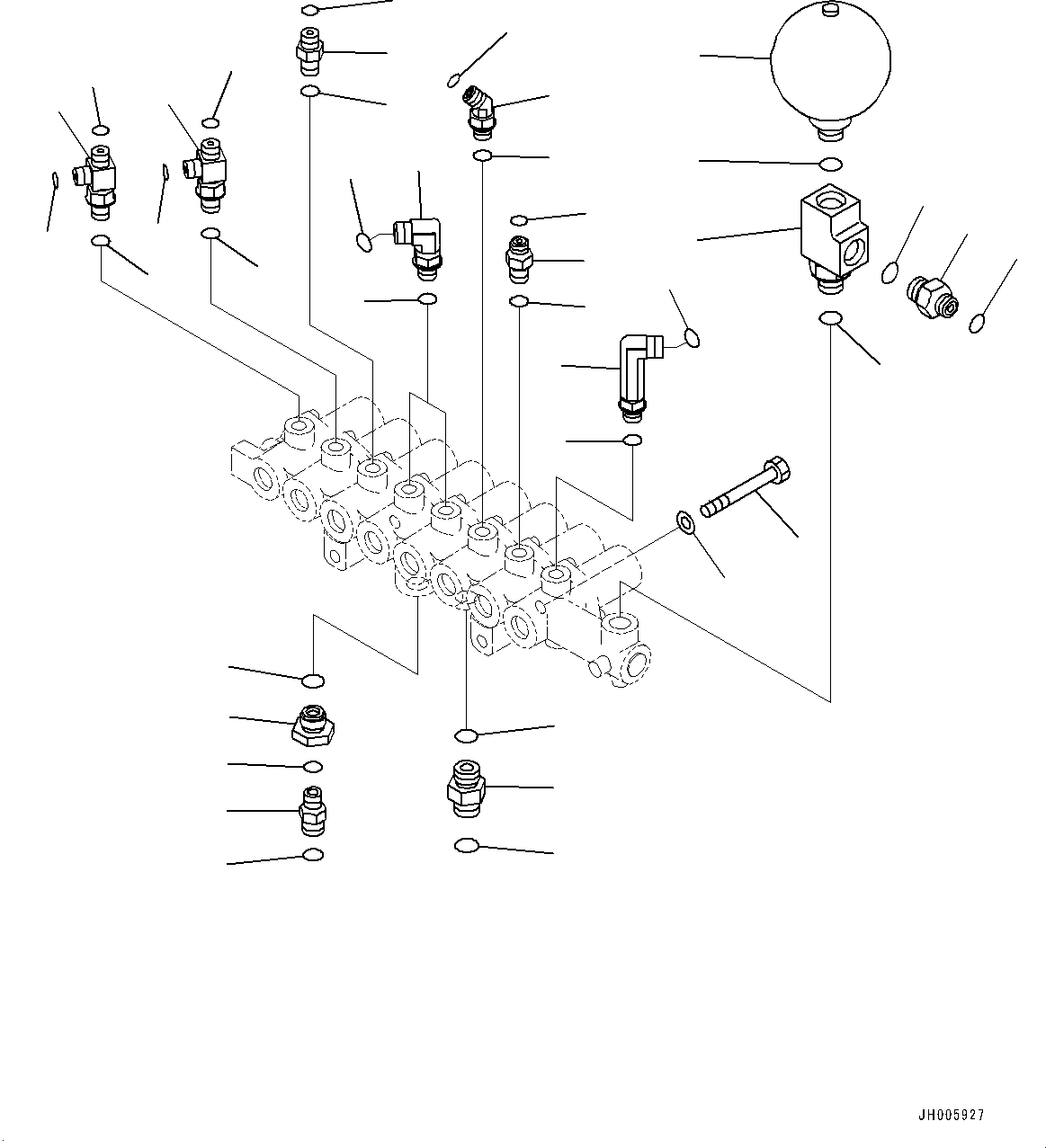 JH005927