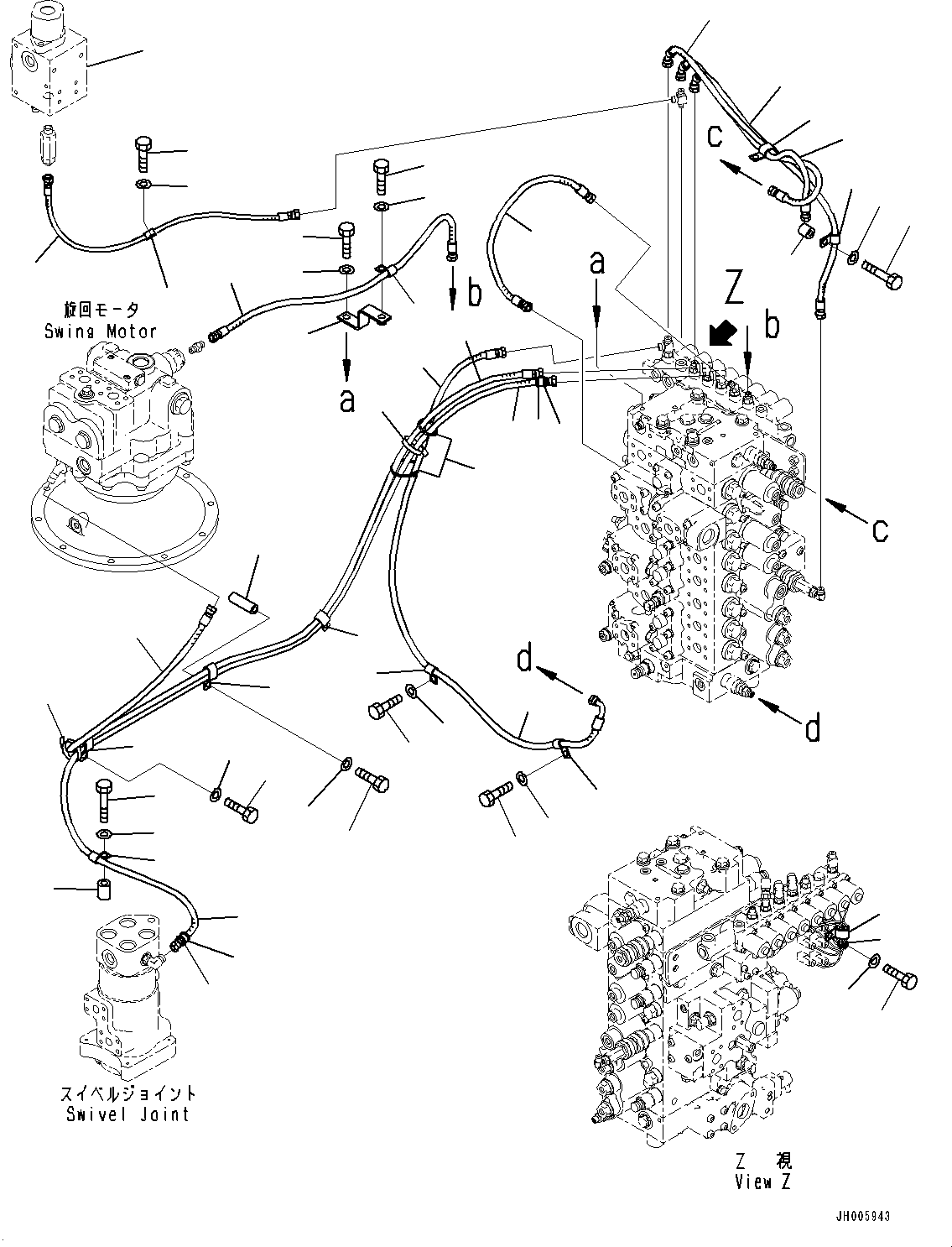 c

a

Z

b

b

旋回モータ
Swing Motor

a

c

d

d

スイベルジョイント
Swivel Joint

Z 視
View Z

JH005943