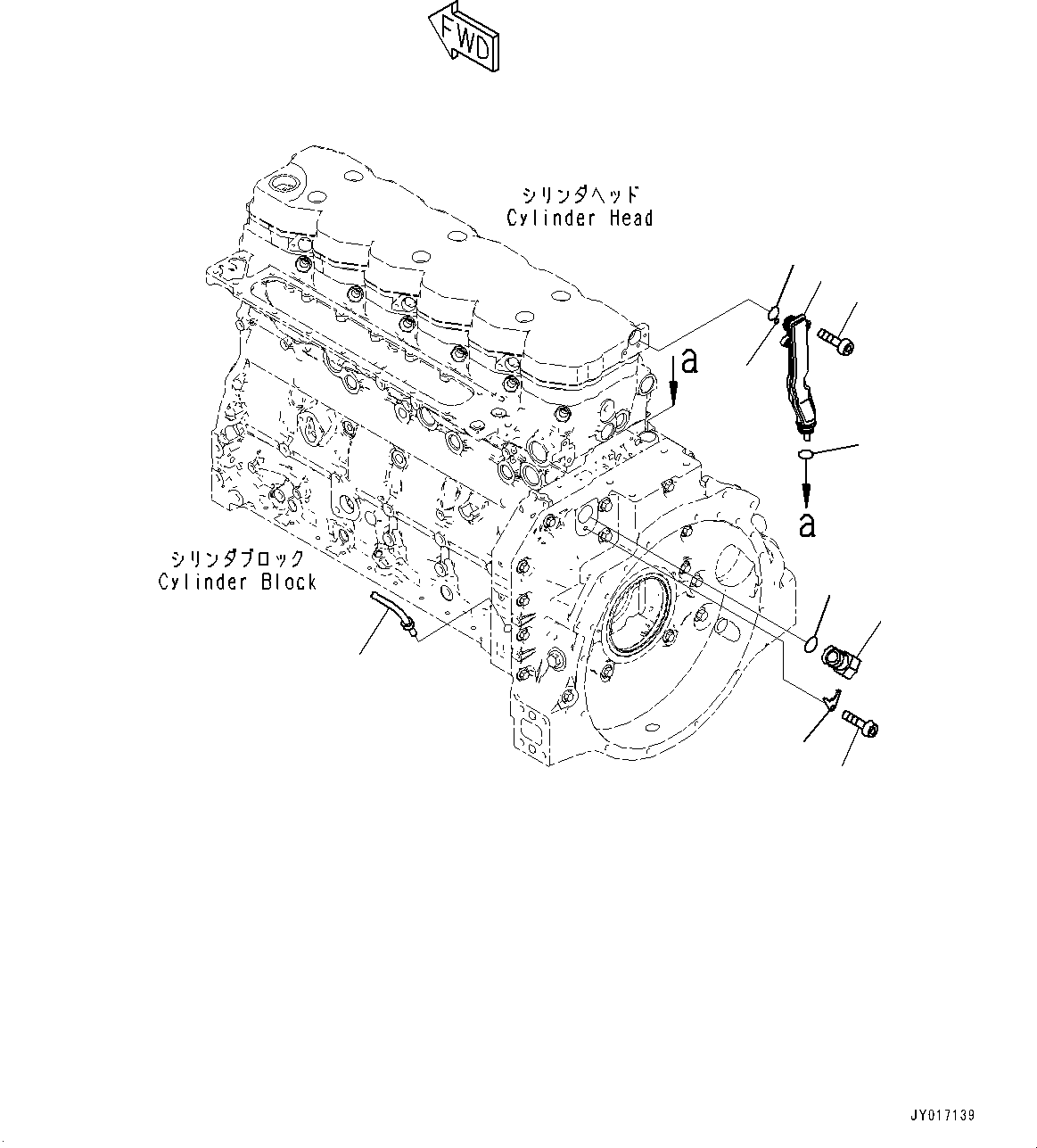 FWD

シリンダヘッド
Cylinder Head

a

a

シリンダブロック
Cylinder Block

JY017139