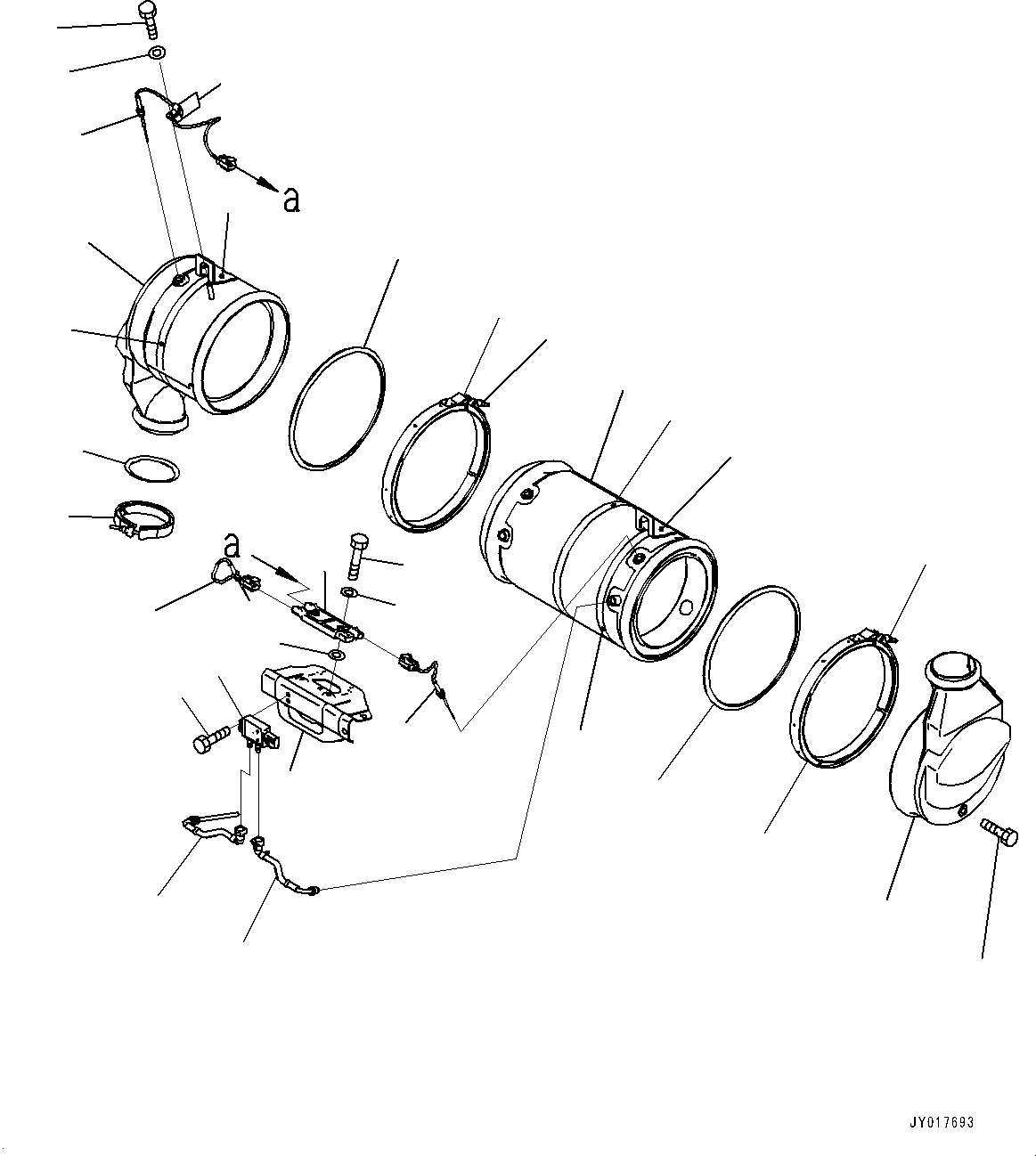 a

a

JY017693