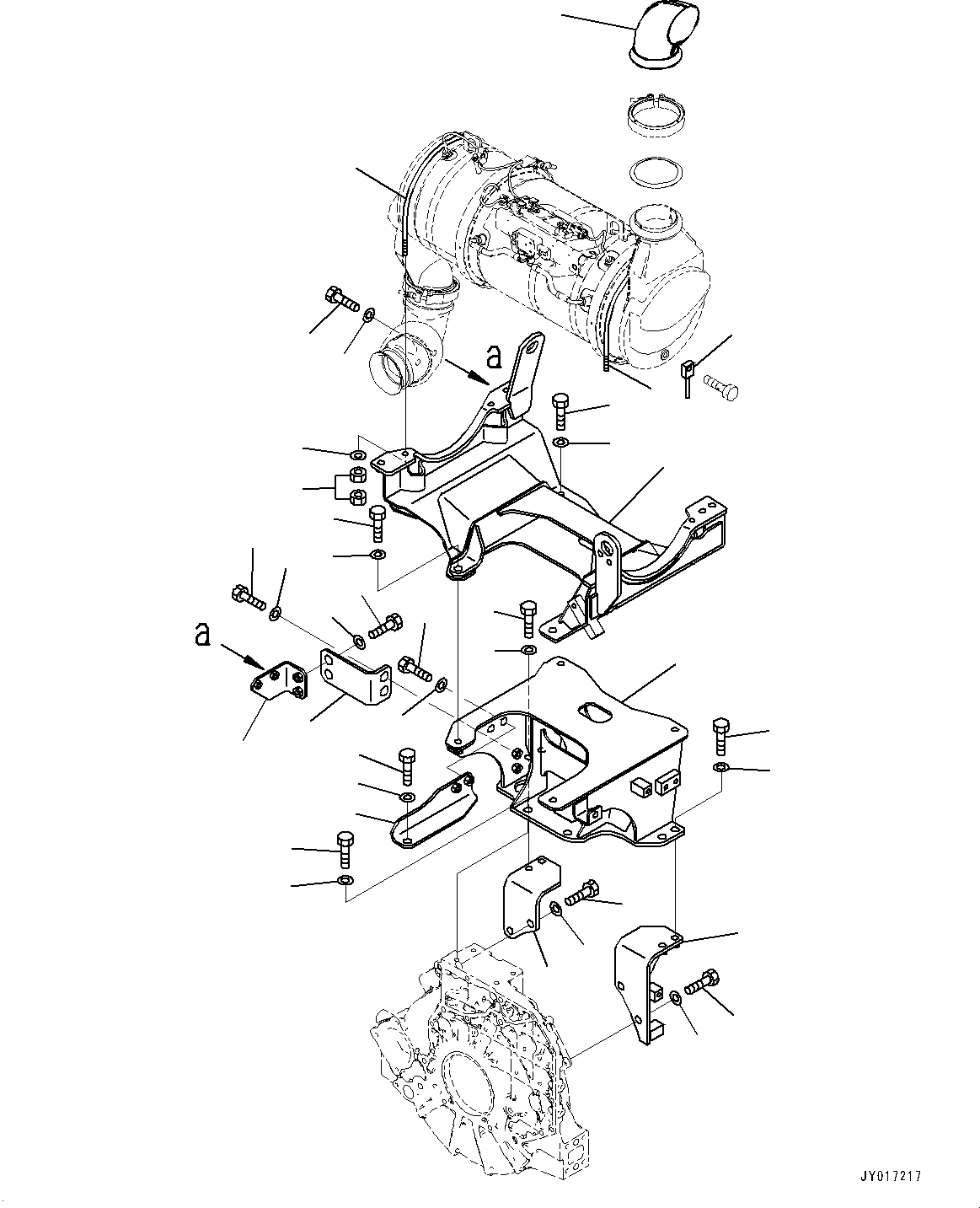 a

a

JY017217