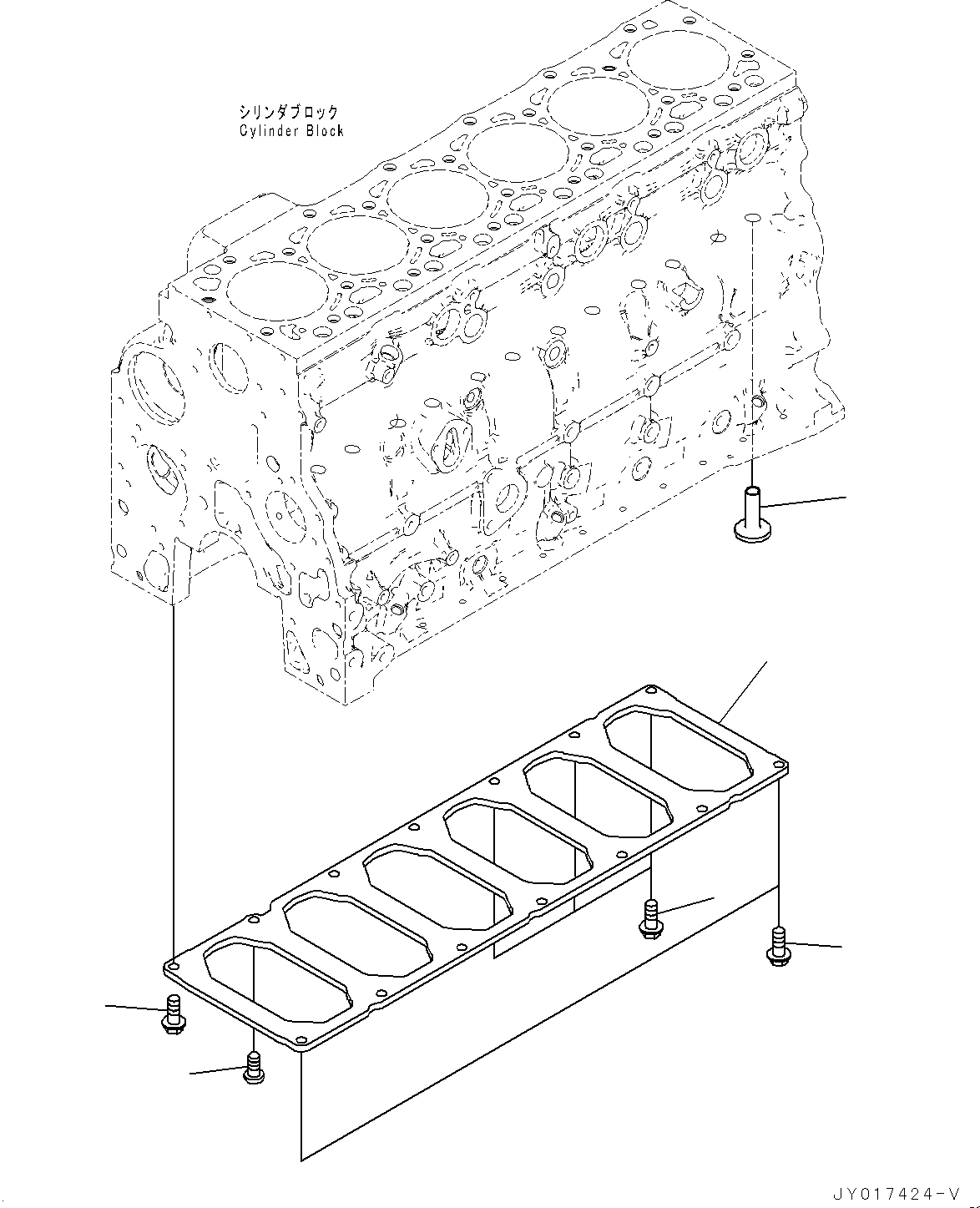 シリンダブロック
Cylinder Block

JY017424-V